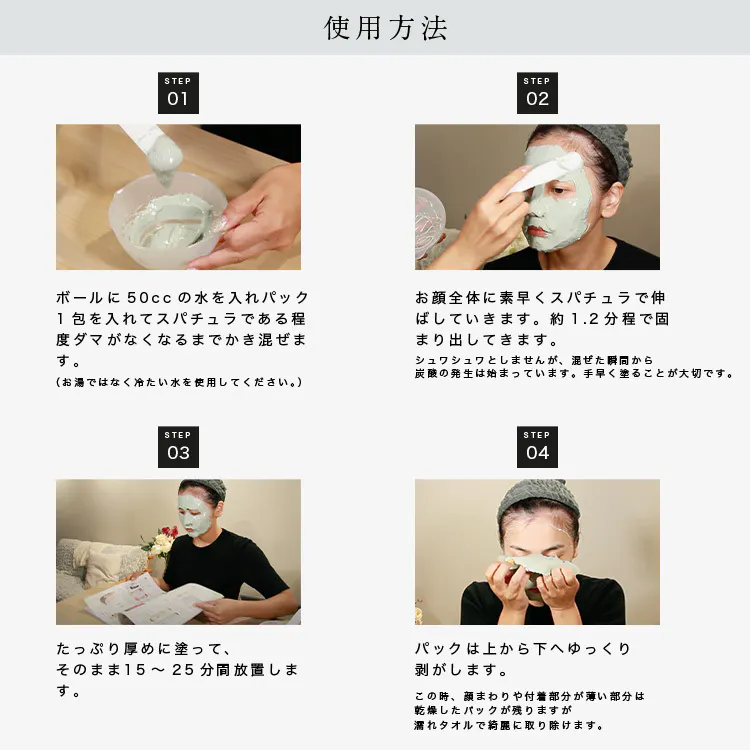 使用方法

STEP
01

ボールに50ccの水を入れパック1包を入れてスパチュラである程度ダマがなくなるまでかき混ぜます。
(お湯ではなく冷たい水を使用してください。)

STEP
02

お顔全体に素早くスパチュラで伸ばしていきます。約1.2分程で固まり出してきます。
シュワシュワとしませんが、混ぜた瞬間から炭酸の発生は始まっています。手早く塗ることが大切です。

STEP
03

たっぷり厚めに塗って、そのまま15～25分間放置します。

STEP
04

パックは上から下へゆっくり剥がします。
この時、顔まわりや付着部分が薄い部分は乾燥したパックが残りますが濡れタオルで綺麗に取り除けます。