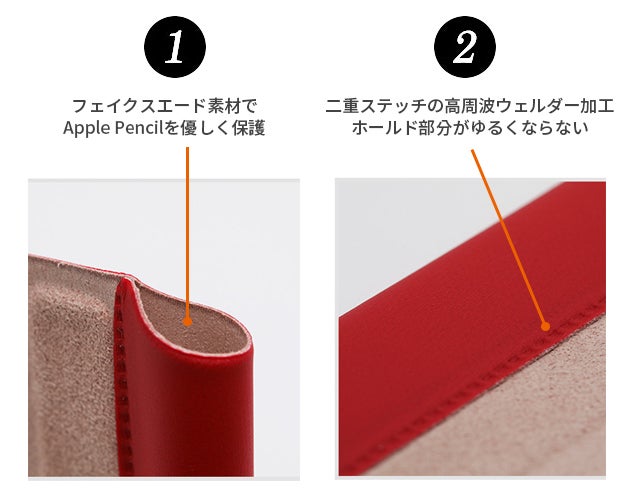 1

フェイクスエード素材で
Apple Pencilを優しく保護

2

二重ステッチの高周波ウェルダー加工
ホールド部分がゆるくならない