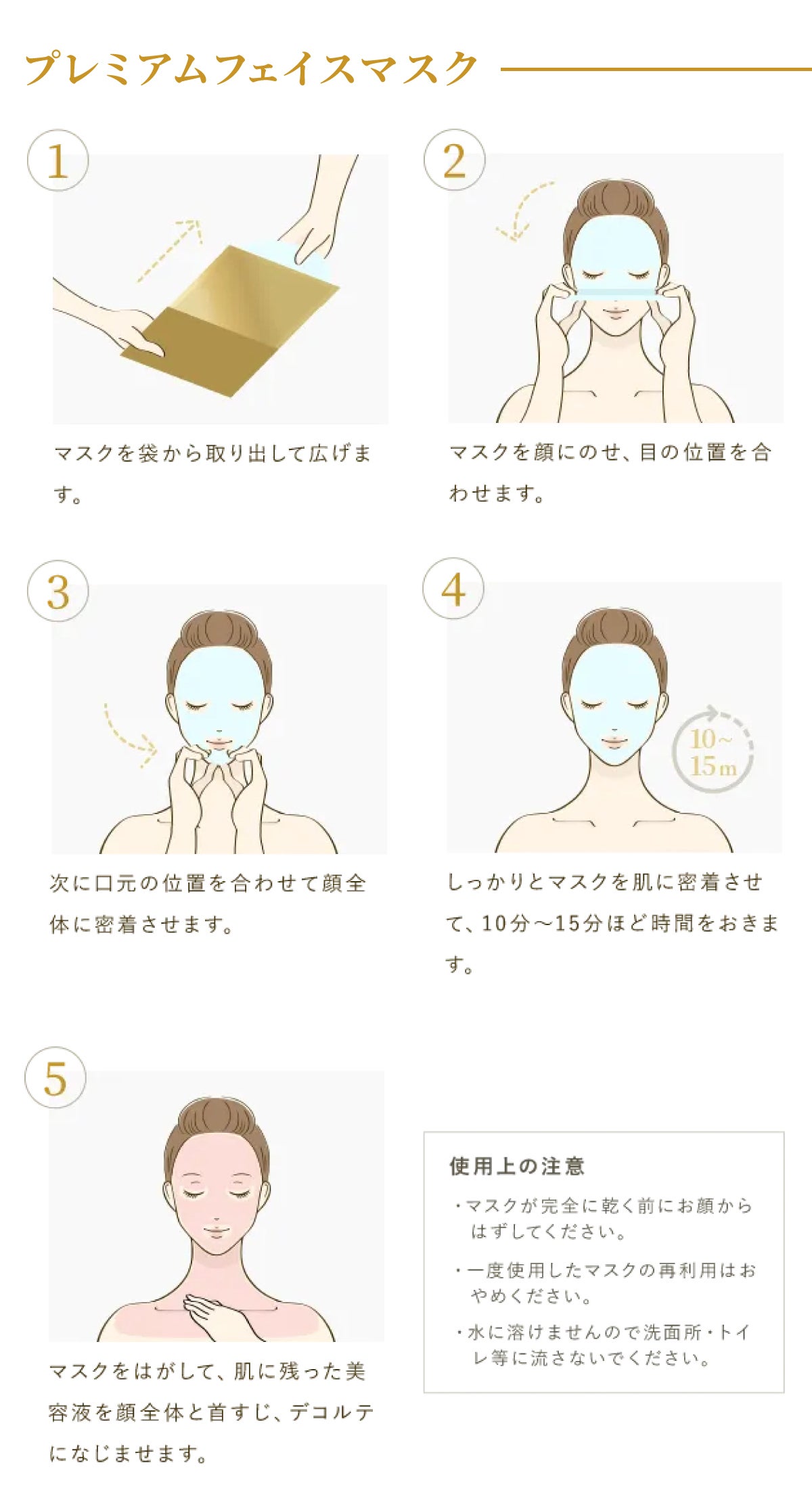 プレミアムフェイスマスク

1

マスクを袋から取り出して広げます。

2

マスクを顔にのせ、目の位置を合わせます。

3

次に口元の位置を合わせて顔全体に密着させます。

4

10~15m

しっかりとマスクを肌に密着させて、10分～15分ほど時間をおきます。

5

マスクをはがして、肌に残った美容液を顔全体と首すじ、デコルテになじませます。

使用上の注意

・マスクが完全に乾く前にお顔からはずしてください。

・一度使用したマスクの再利用はおやめください。

・水に溶けませんので洗面所・トイレ等に流さないでください。