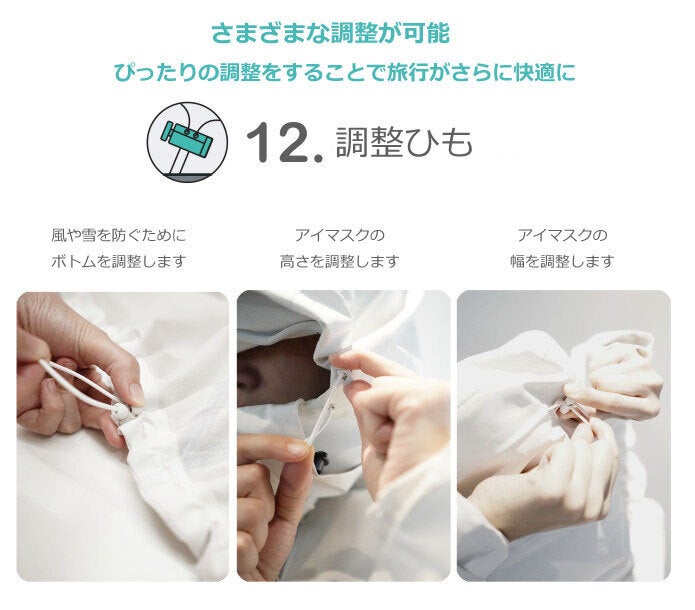 さまざまな調整が可能

ぴったりの調整をすることで旅行がさらに快適に

12. 調整ひも

風や雪を防ぐために
ボトムを調整します

アイマスクの
高さを調整します

アイマスクの
幅を調整します