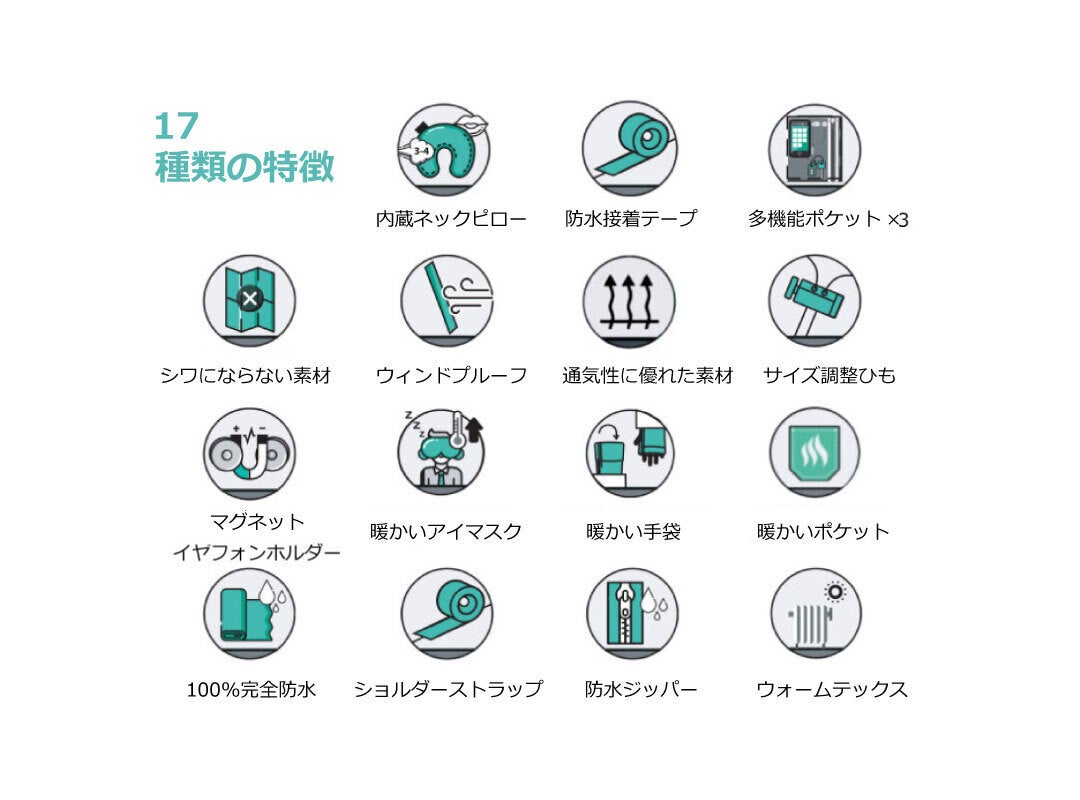 17
種類の特徴

3-4

内蔵ネックピロー

防水接着テープ

多機能ポケット ×3

シワにならない素材

ウィンドプルーフ

通気性に優れた素材

サイズ調整ひも

マグネット
イヤフォンホルダー

暖かいアイマスク

暖かい手袋

暖かいポケット

100%完全防水

ショルダーストラップ

防水ジッパー

ウォームテックス