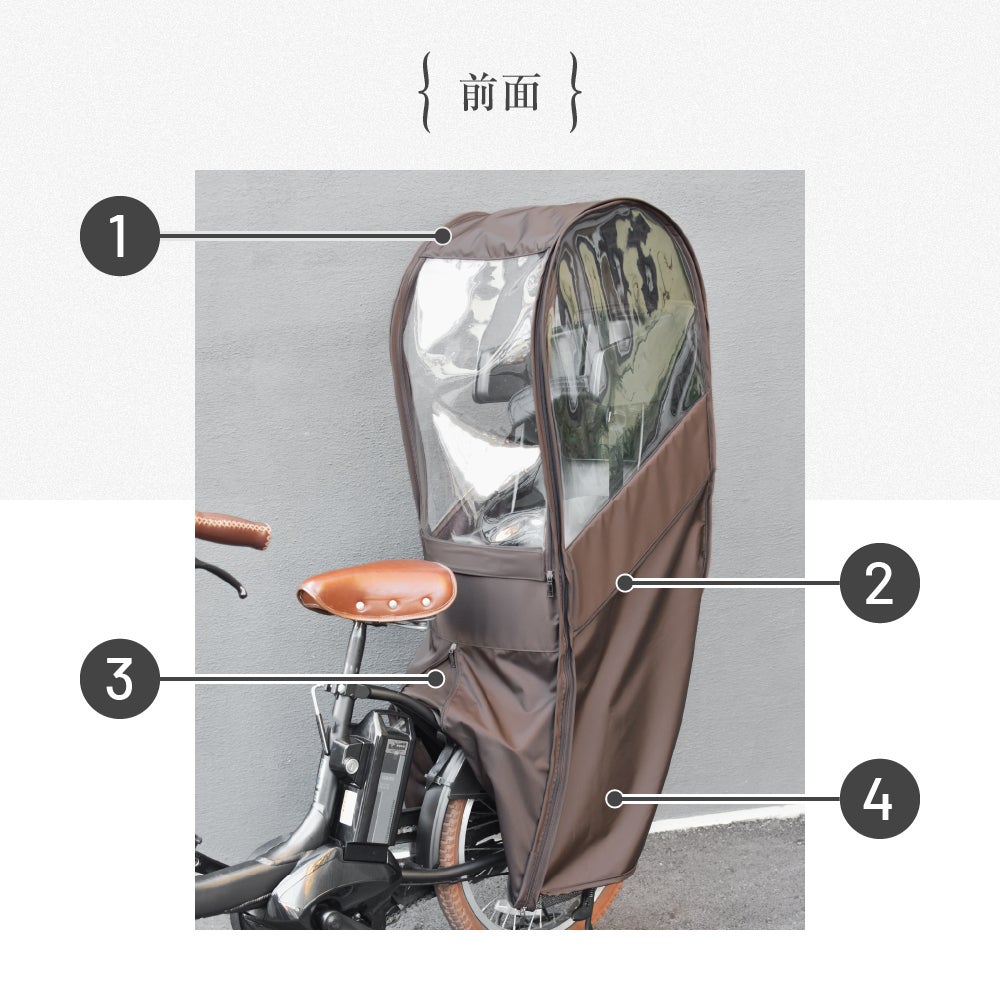 { 前面 }

1

2

3

4