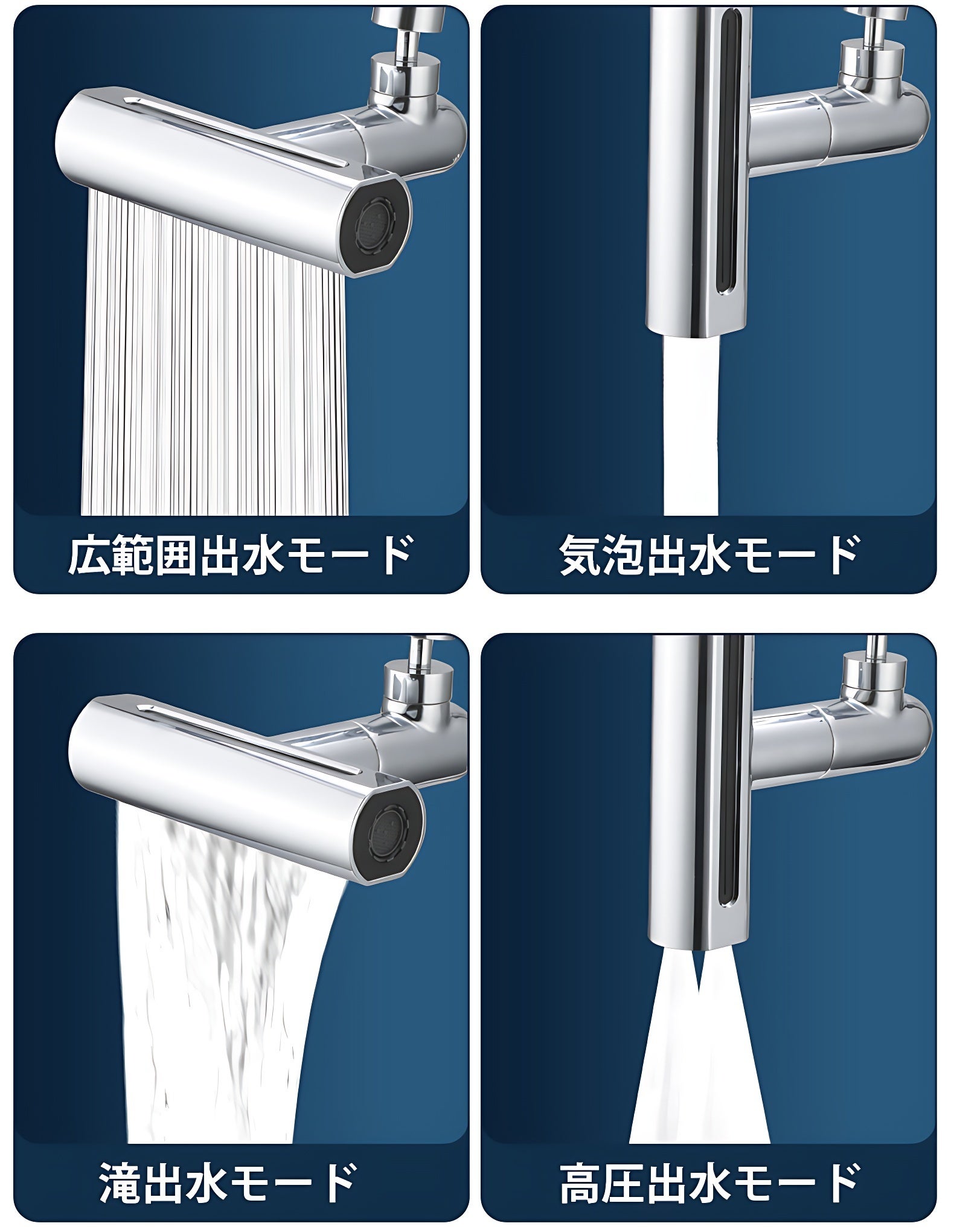 広範囲出水モード

気泡出水モード

滝出水モード

高圧出水モード