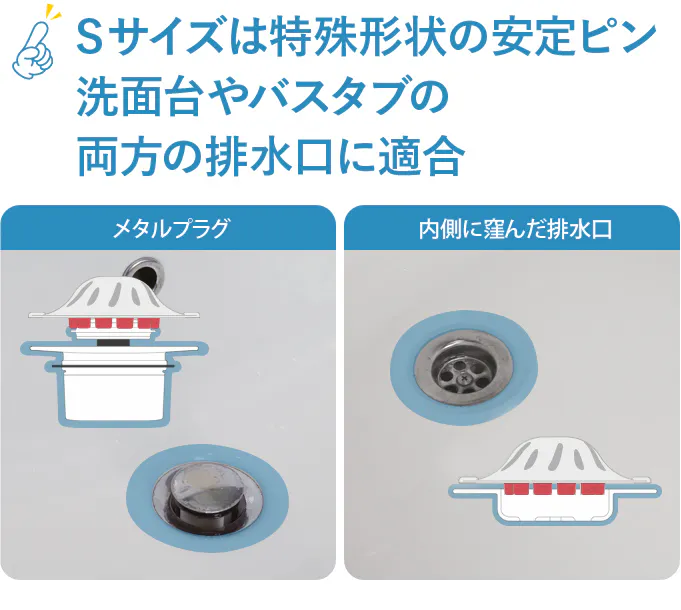 Sサイズは特殊形状の安定ピン
洗面台やバスタブの
両方の排水口に適合

メタルプラグ

内側に窪んだ排水口