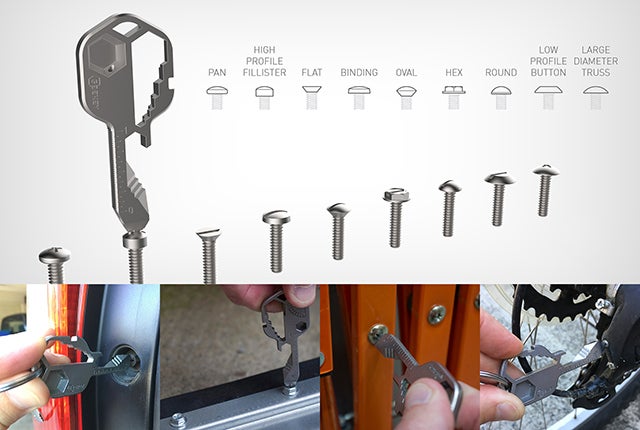 PAN

HIGH PROFILE FILLISTER

FLAT

BINDING

OVAL

HEX

ROUND

LOW PROFILE BUTTON

LARGE DIAMETER TRUSS