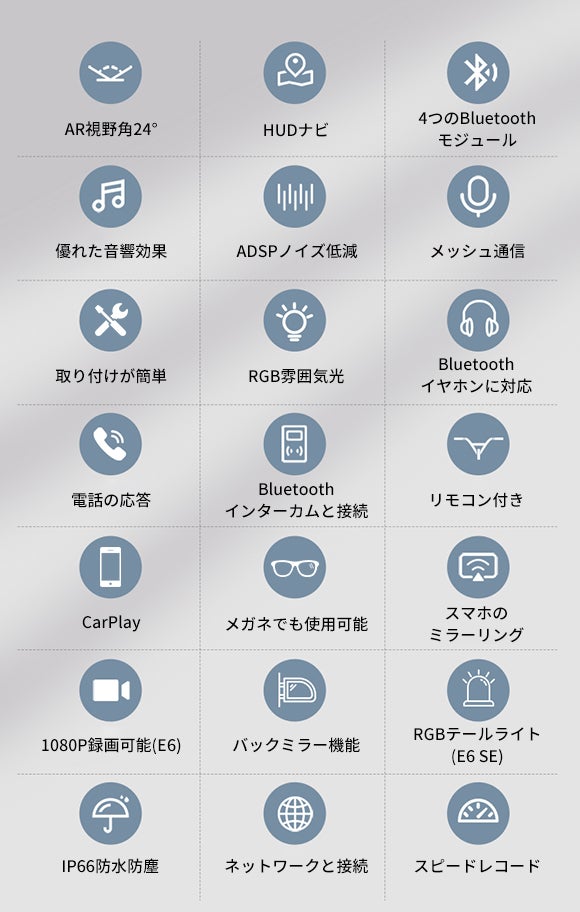 AR視野角24°

HUDナビ

4つのBluetooth
モジュール

優れた音響効果

ADSPノイズ低減

メッシュ通信

取り付けが簡単

RGB雰囲気光

Bluetooth
イヤホンに対応

電話の応答

Bluetooth
インターカムと接続

リモコン付き

CarPlay

メガネでも使用可能

スマホの
ミラーリング

1080P録画可能(E6)

バックミラー機能

RGBテールライト
(E6 SE)

IP66防水防塵

ネットワークと接続

スピードレコード