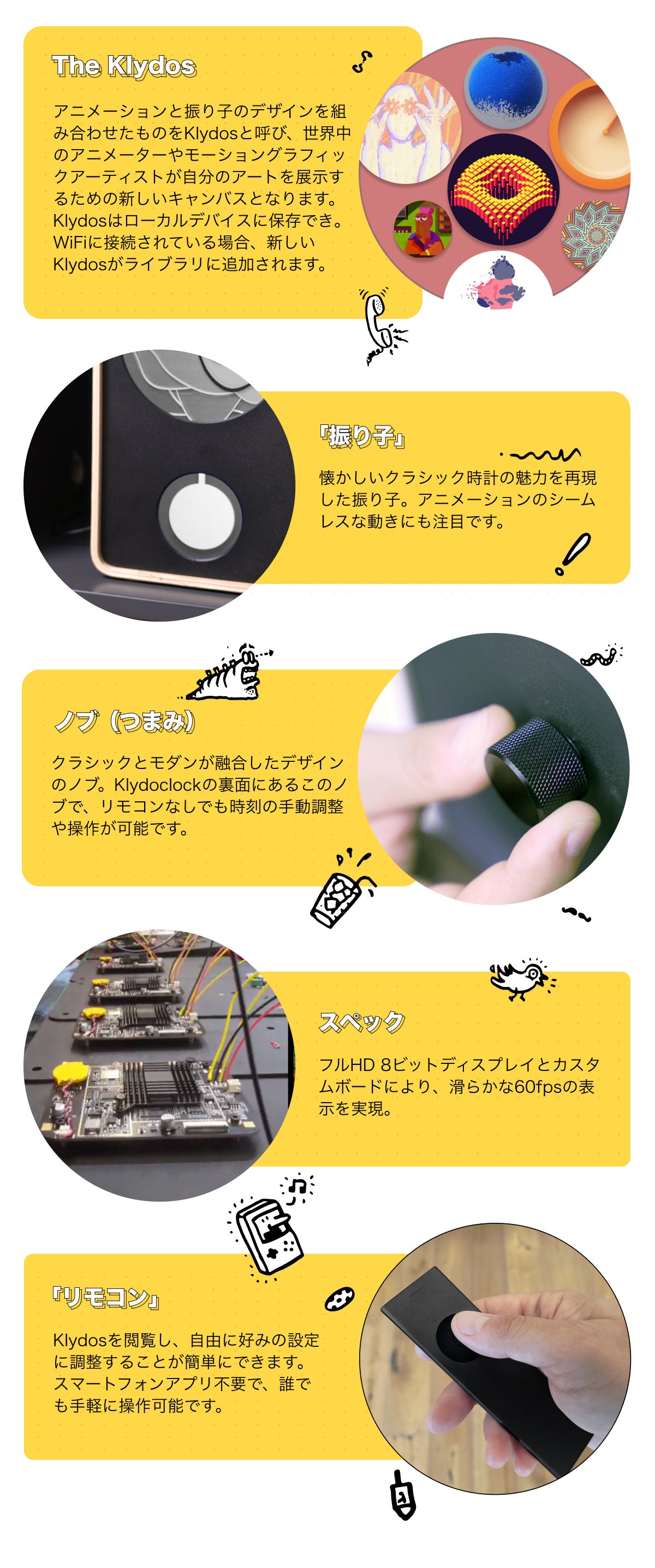 The Klydos

アニメーションと振り子のデザインを組み合わせたものをKlydosと呼び、世界中のアニメーターやモーショングラフィックアーティストが自分のアートを展示するための新しいキャンバスとなります。Klydosはローカルデバイスに保存でき。WiFiに接続されている場合、新しいKlydosがライブラリに追加されます。

「振り子」

懐かしいクラシック時計の魅力を再現した振り子。アニメーションのシームレスな動きにも注目です。

ノブ（つまみ）

クラシックとモダンが融合したデザインのノブ。Klydoclockの裏面にあるこのノブで、リモコンなしでも時刻の手動調整や操作が可能です。

スペック

フルHD 8ビットディスプレイとカスタムボードにより、滑らかな60fpsの表示を実現。

「リモコン」

Klydosを閲覧し、自由に好みの設定に調整することが簡単にできます。スマートフォンアプリ不要で、誰でも手軽に操作可能です。