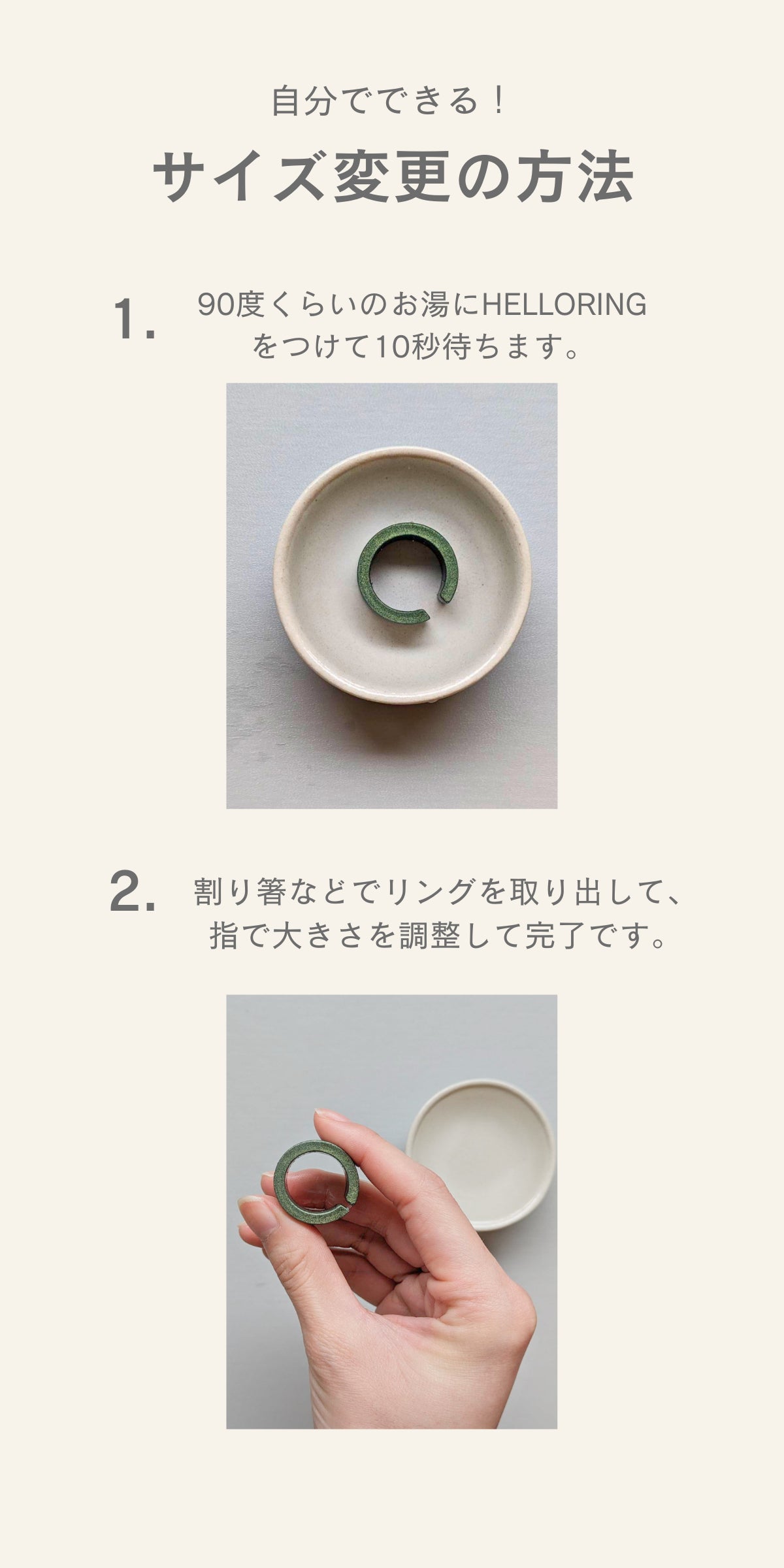 自分でできる！

サイズ変更の方法

1. 90度くらいのお湯にHELLORINGをつけて10秒待ちます。

2. 割り箸などでリングを取り出して、指で大きさを調整して完了です。