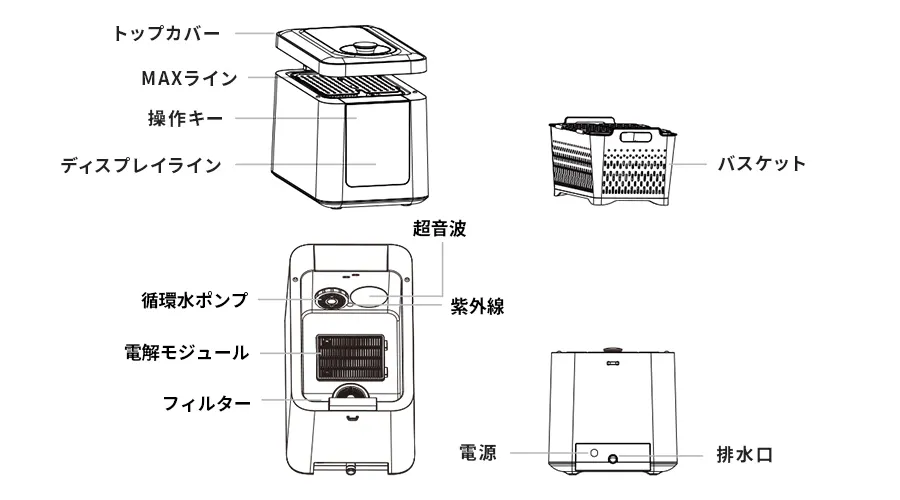 トップカバー
MAXライン
操作キー
ディスプレイライン
バスケット
超音波
循環水ポンプ
紫外線
電解モジュール
フィルター
電源
排水口