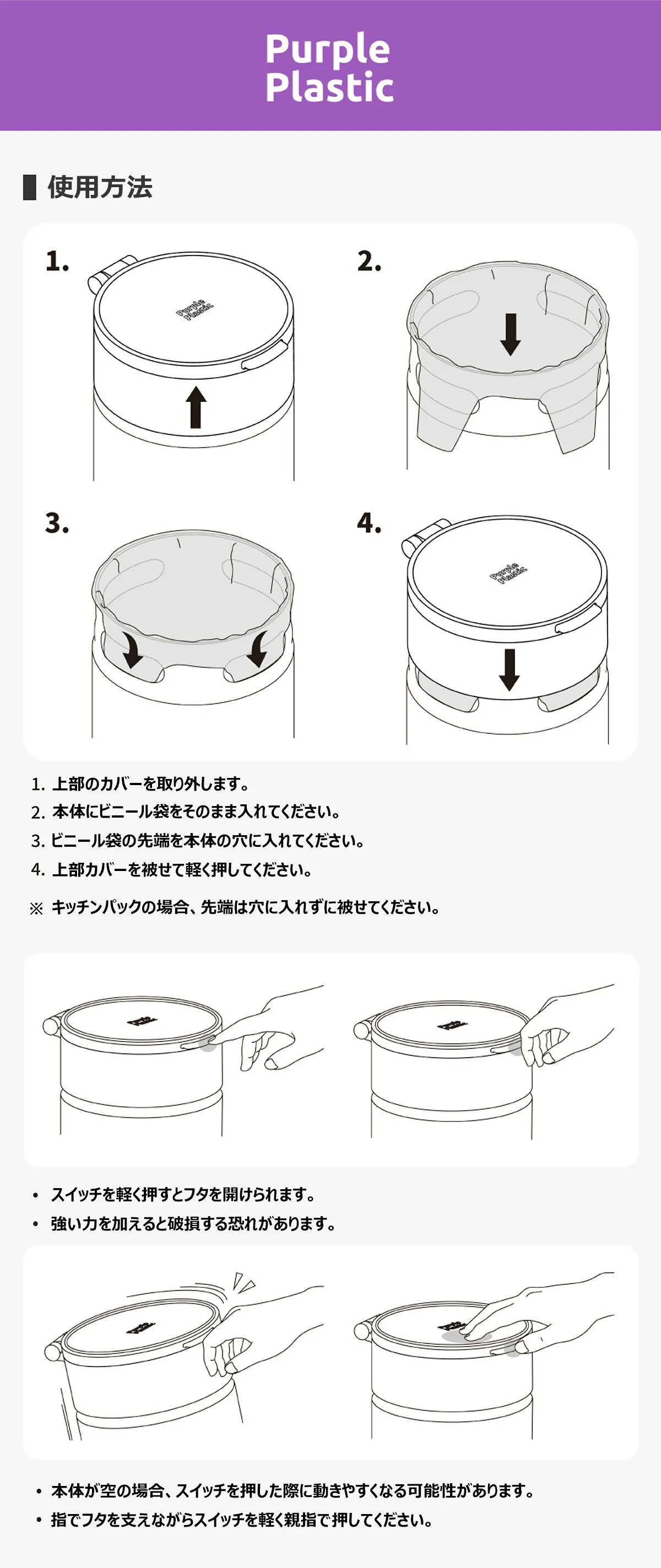 Purple Plastic

使用方法

1.

Purple Plastic

2.

3.

4.

Purple Plastic

1. 上部のカバーを取り外します。
2. 本体にビニール袋をそのまま入れてください。
3. ビニール袋の先端を本体の穴に入れてください。
4. 上部カバーを被せて軽く押してください。

※ キッチンパックの場合、先端は穴に入れずに被せてください。

• スイッチを軽く押すとフタを開けられます。
• 強い力を加えると破損する恐れがあります。

• 本体が空の場合、スイッチを押した際に動きやすくなる可能性があります。
• 指でフタを支えながらスイッチを軽く親指で押してください。