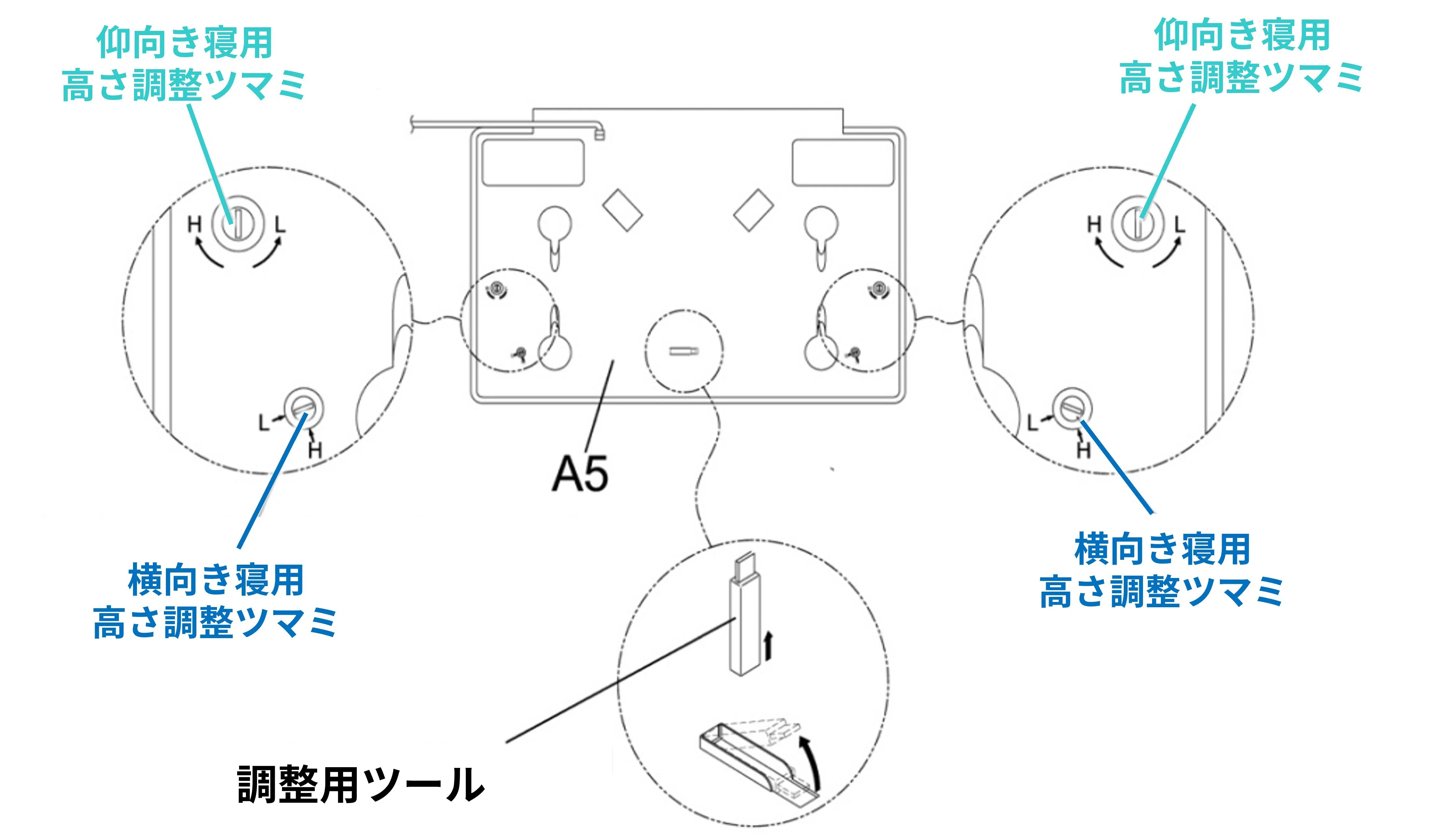 仰向き寝用
高さ調整ツマミ

仰向き寝用
高さ調整ツマミ

H L

H L

L H

L H

A5

横向き寝用
高さ調整ツマミ

横向き寝用
高さ調整ツマミ

調整用ツール