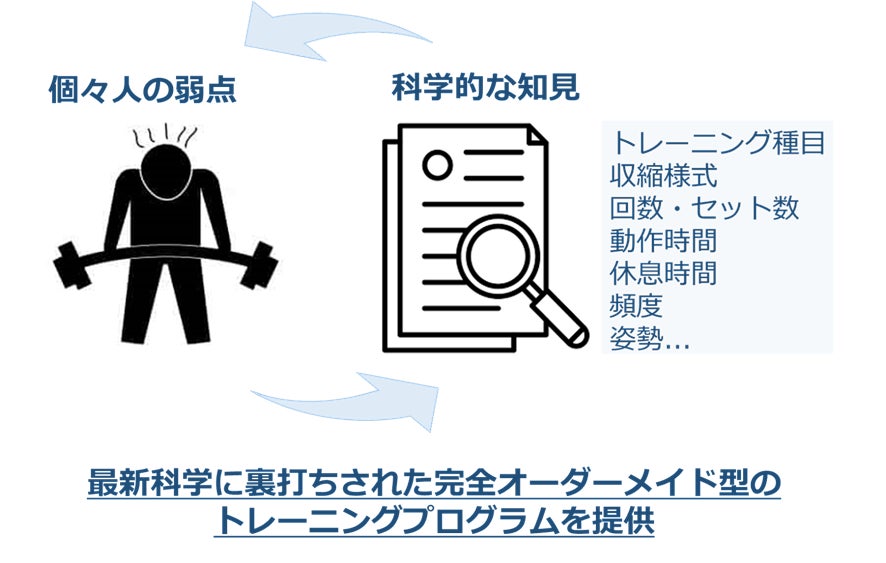 個々人の弱点

科学的な知見

トレーニング種目
収縮様式
回数・セット数
動作時間
休息時間
頻度
姿勢…

最新科学に裏打ちされた完全オーダーメイド型のトレーニングプログラムを提供