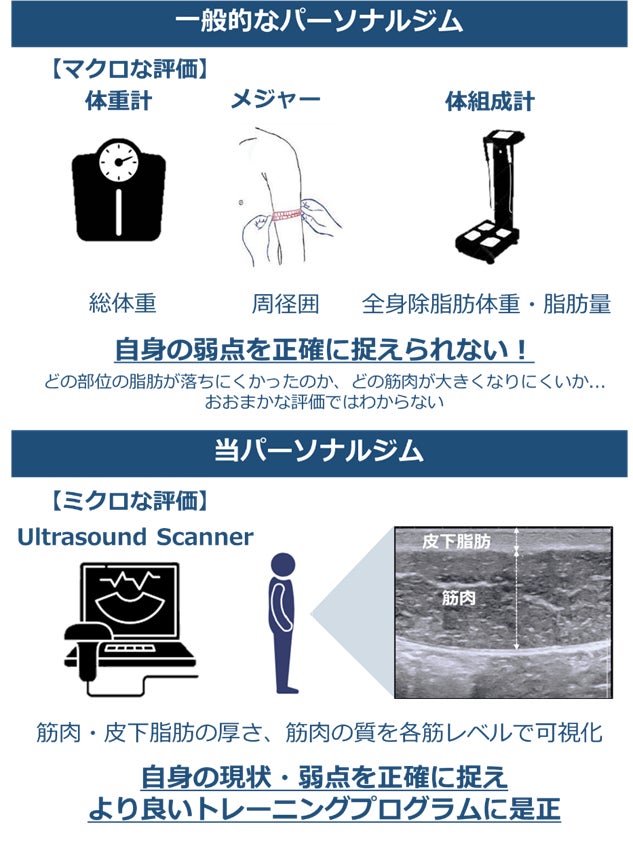 一般的なパーソナルジム

【マクロな評価】

体重計

メジャー

体組成計

総体重

周径囲

全身除脂肪体重・脂肪量

自身の弱点を正確に捉えられない！

どの部位の脂肪が落ちにくかったのか、どの筋肉が大きくなりにくいか…
おおまかな評価ではわからない

当パーソナルジム

【ミクロな評価】

Ultrasound Scanner

皮下脂肪

筋肉

筋肉・皮下脂肪の厚さ、筋肉の質を各筋レベルで可視化

自身の現状・弱点を正確に捉え
より良いトレーニングプログラムに是正