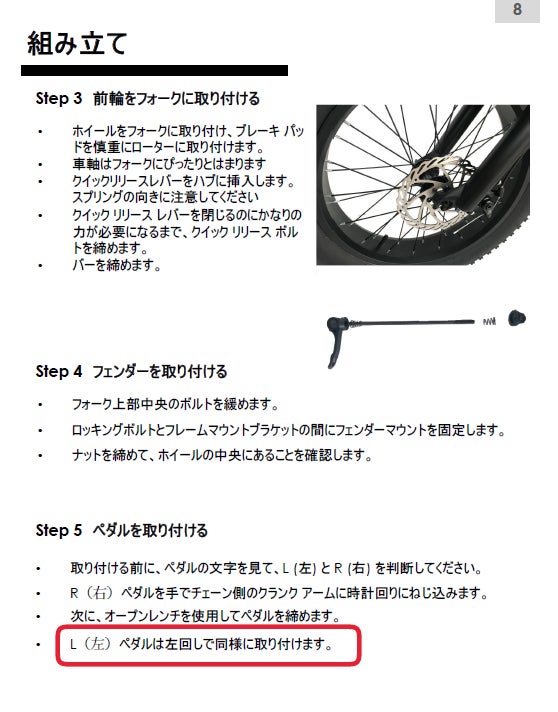 8

組み立て

Step 3 前輪をフォークに取り付ける

• ホイールをフォークに取り付け、ブレーキ パッドを慎重にローターに取り付けます。
• 車軸はフォークにぴったりとはまります
• クイックリリースレバーをハブに挿入します。スプリングの向きに注意してください
• クイック リリース レバーを閉じるのにかなりの力が必要になるまで、クイック リリース ボルトを締めます。
• バーを締めます。

Step 4 フェンダーを取り付ける

• フォーク上部中央のボルトを緩めます。
• ロッキングボルトとフレームマウントブラケットの間にフェンダーマウントを固定します。
• ナットを締めて、ホイールの中央にあることを確認します。

Step 5 ペダルを取り付ける

• 取り付ける前に、ペダルの文字を見て、L (左) と R (右) を判断してください。
• R（右）ペダルを手でチェーン側のクランク アームに時計回りにねじ込みます。
• 次に、オープンレンチを使用してペダルを締めます。
• L（左）ペダルは左回しで同様に取り付けます。