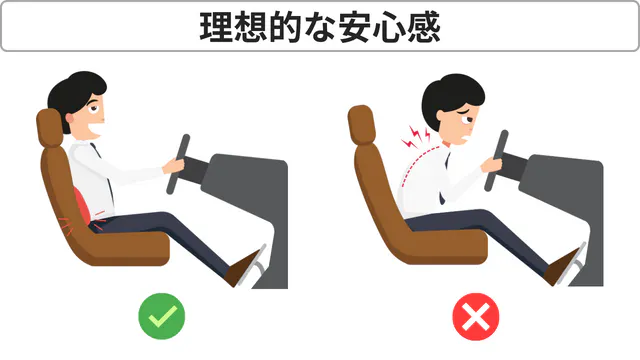 理想的な安心感