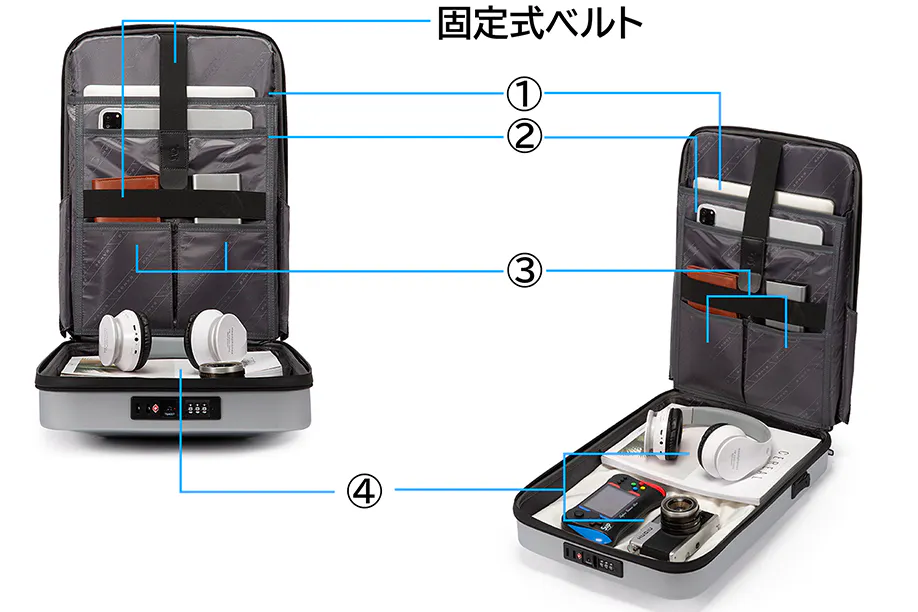 固定式ベルト
①
②
③
④