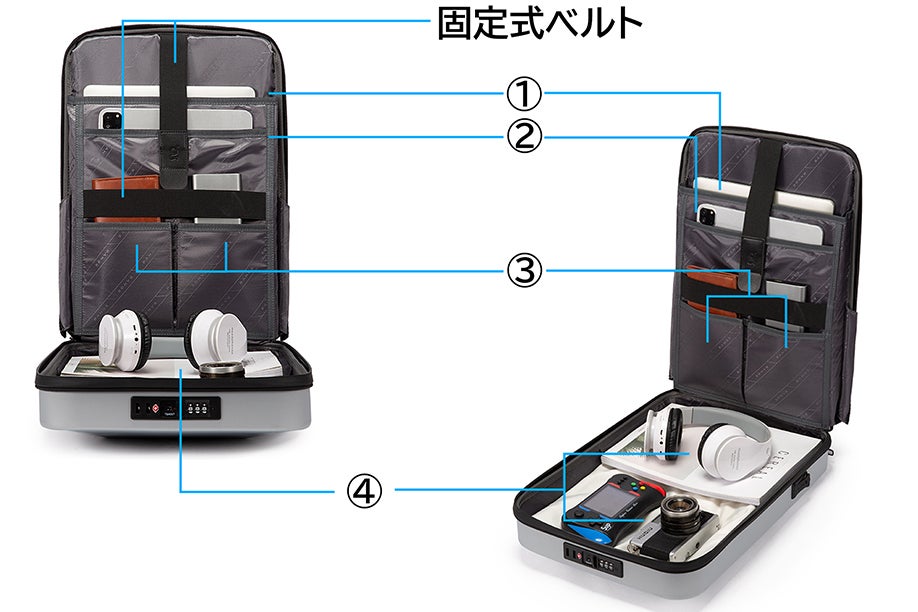 固定式ベルト

①

②

③

④