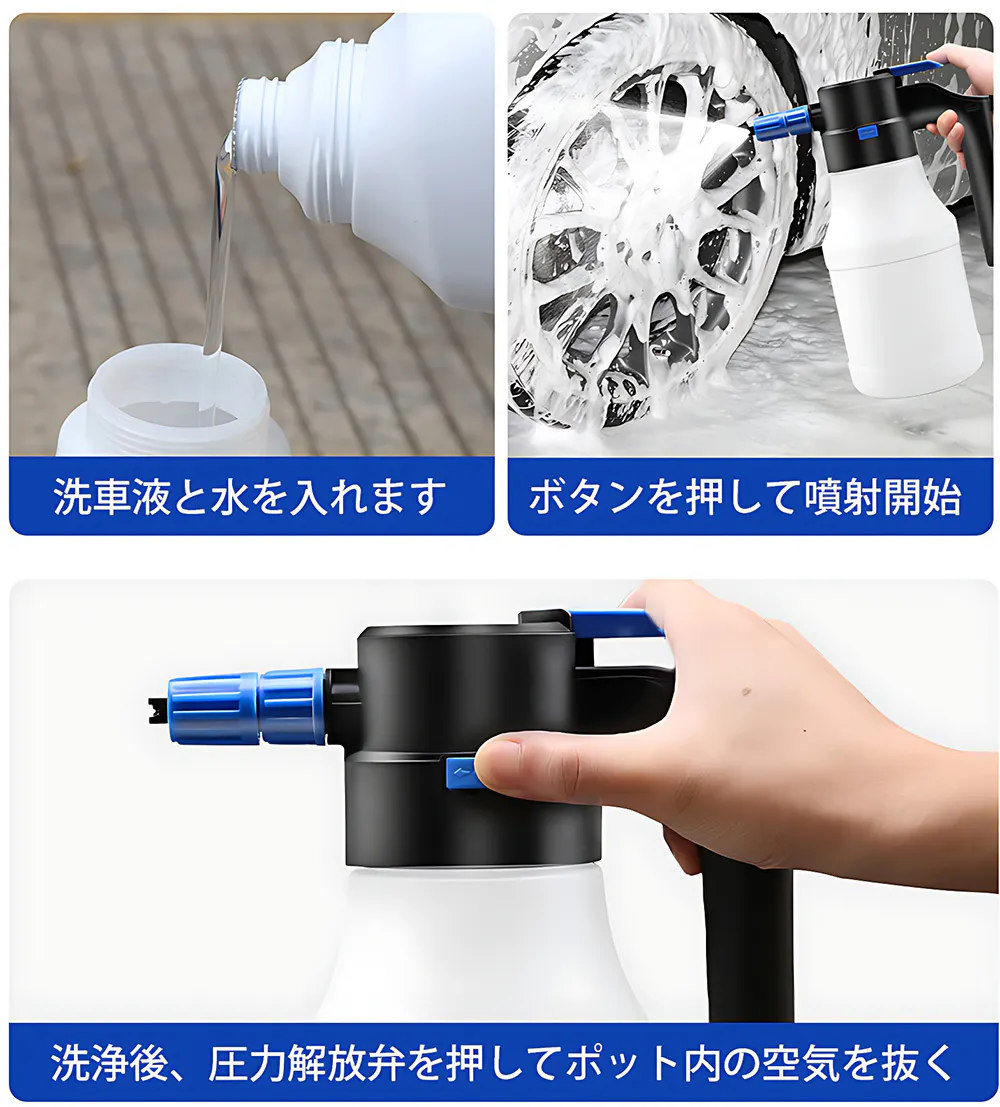 洗車液と水を入れます

ボタンを押して噴射開始

洗浄後、圧力解放弁を押してポット内の空気を抜く