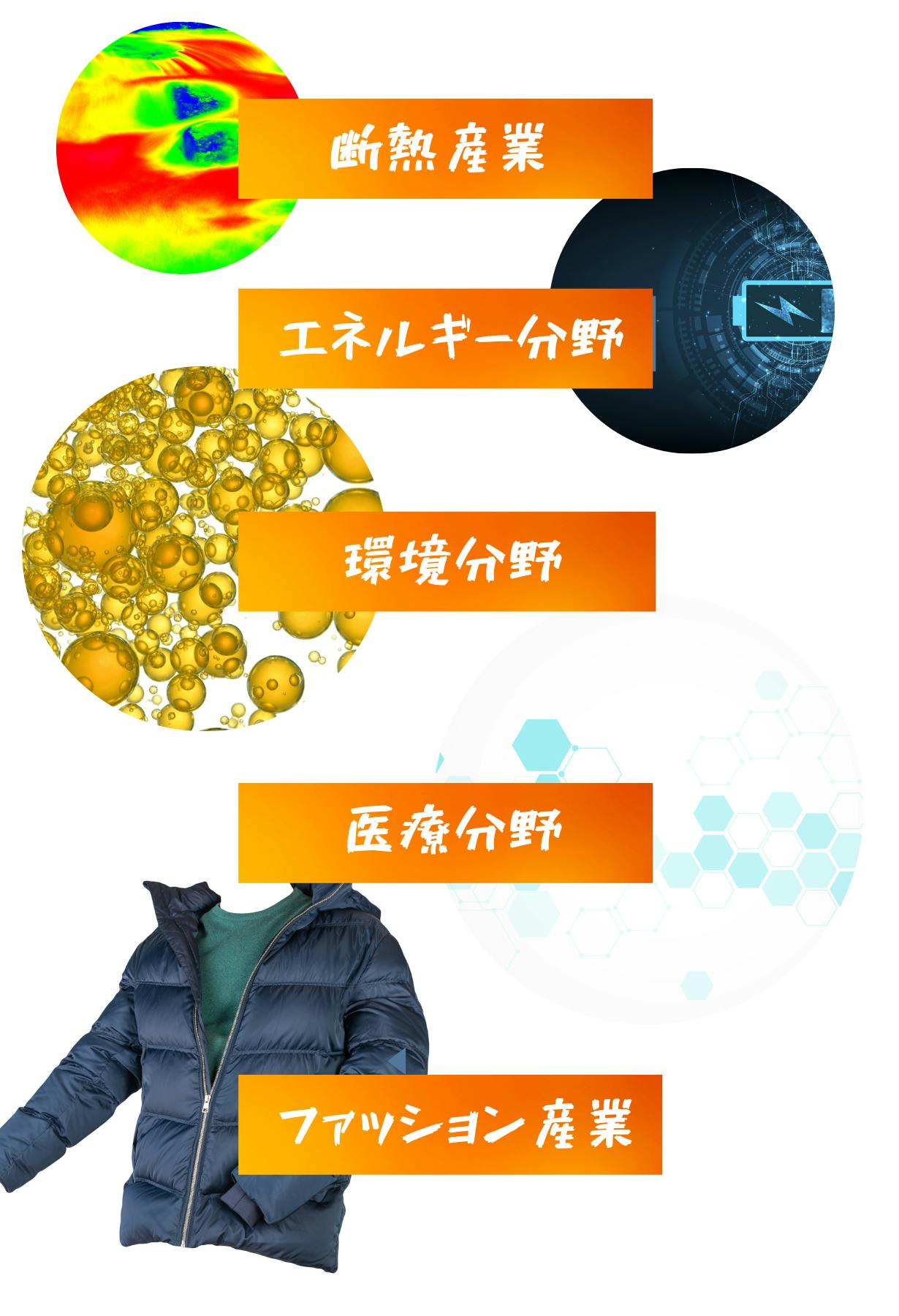 断熱産業

エネルギー分野

環境分野

医療分野

ファッション産業