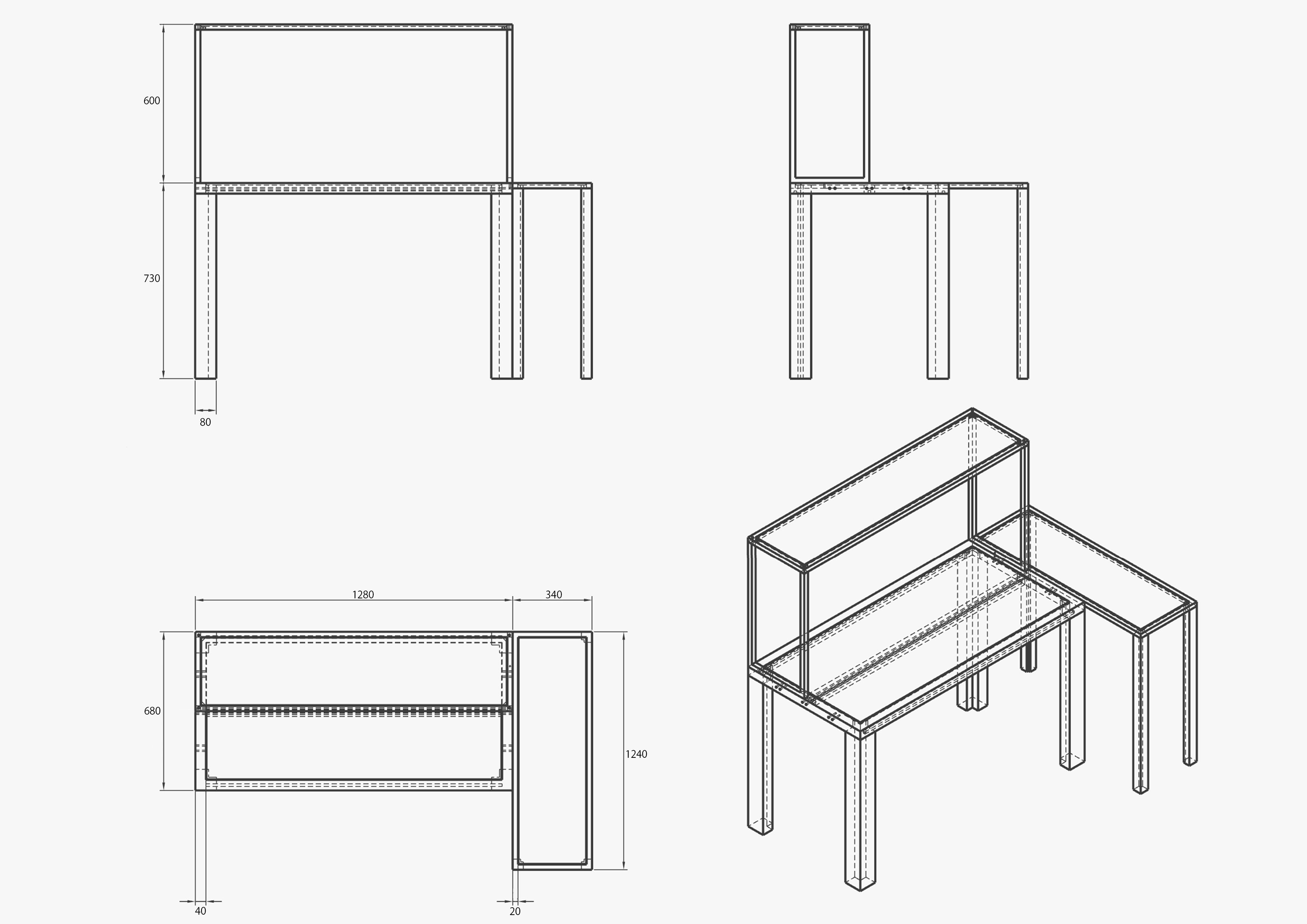 600

730

80

1280

340

680

1240

40

20