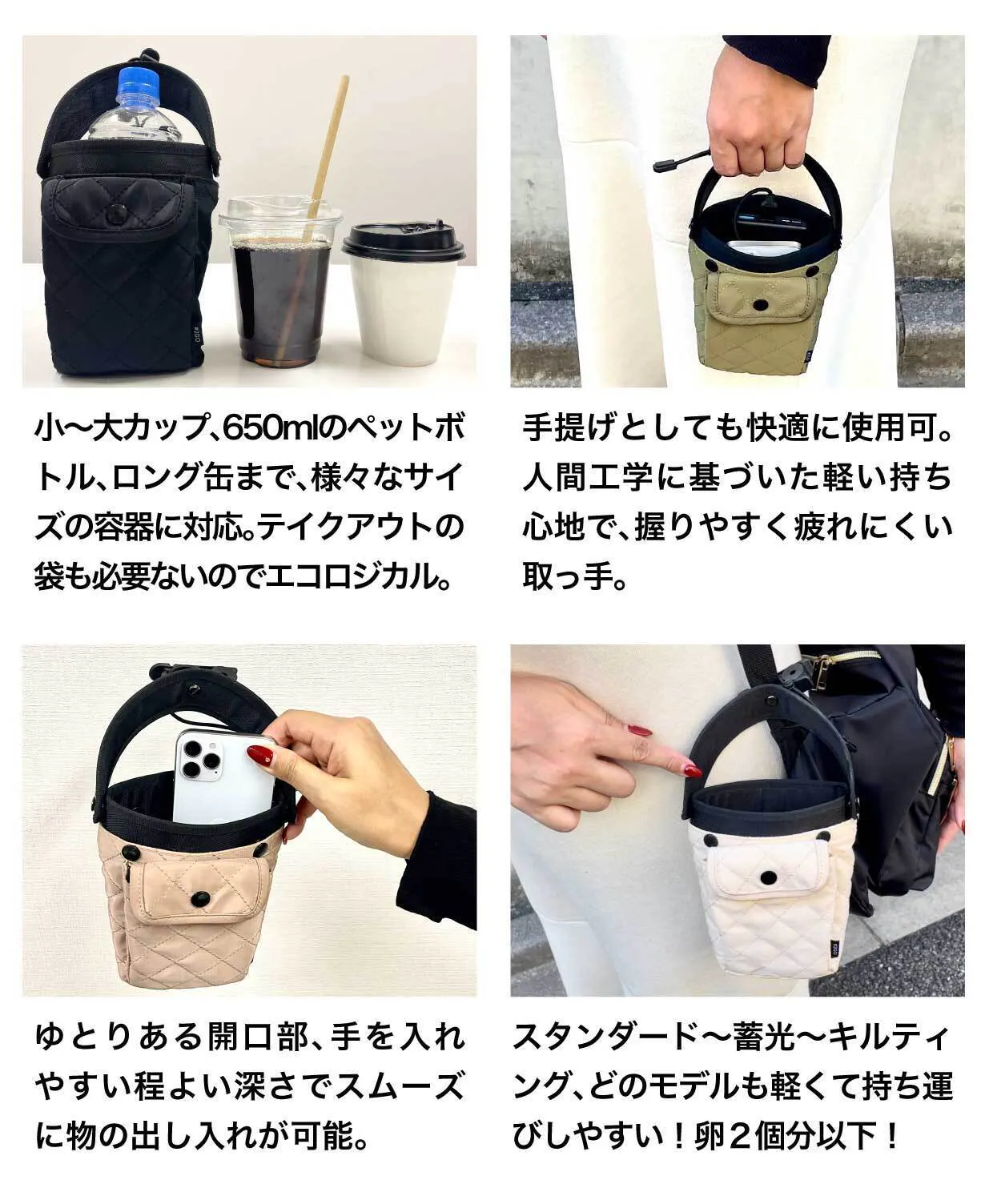 小〜大カップ、650mlのペットボトル、ロング缶まで、様々なサイズの容器に対応。テイクアウトの袋も必要ないのでエコロジカル。

手提げとしても快適に使用可。人間工学に基づいた軽い持ち心地で、握りやすく疲れにくい取っ手。

ゆとりある開口部、手を入れやすい程よい深さでスムーズに物の出し入れが可能。

スタンダード〜蓄光〜キルティング、どのモデルも軽くて持ち運びしやすい！卵２個分以下！