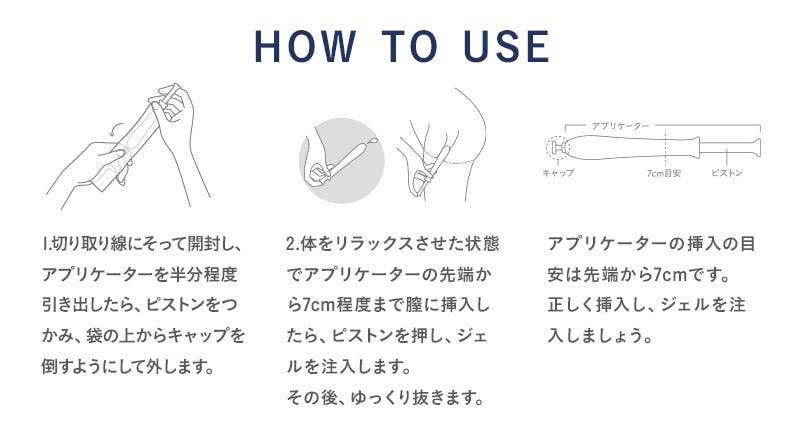 HOW TO USE

アプリケーター

キャップ

7cm目安

ピストン

1.切り取り線にそって開封し、アプリケーターを半分程度引き出したら、ピストンをつかみ、袋の上からキャップを倒すようにして外します。

2.体をリラックスさせた状態でアプリケーターの先端から7cm程度まで膣に挿入したら、ピストンを押し、ジェルを注入します。
その後、ゆっくり抜きます。

アプリケーターの挿入の目安は先端から7cmです。
正しく挿入し、ジェルを注入しましょう。