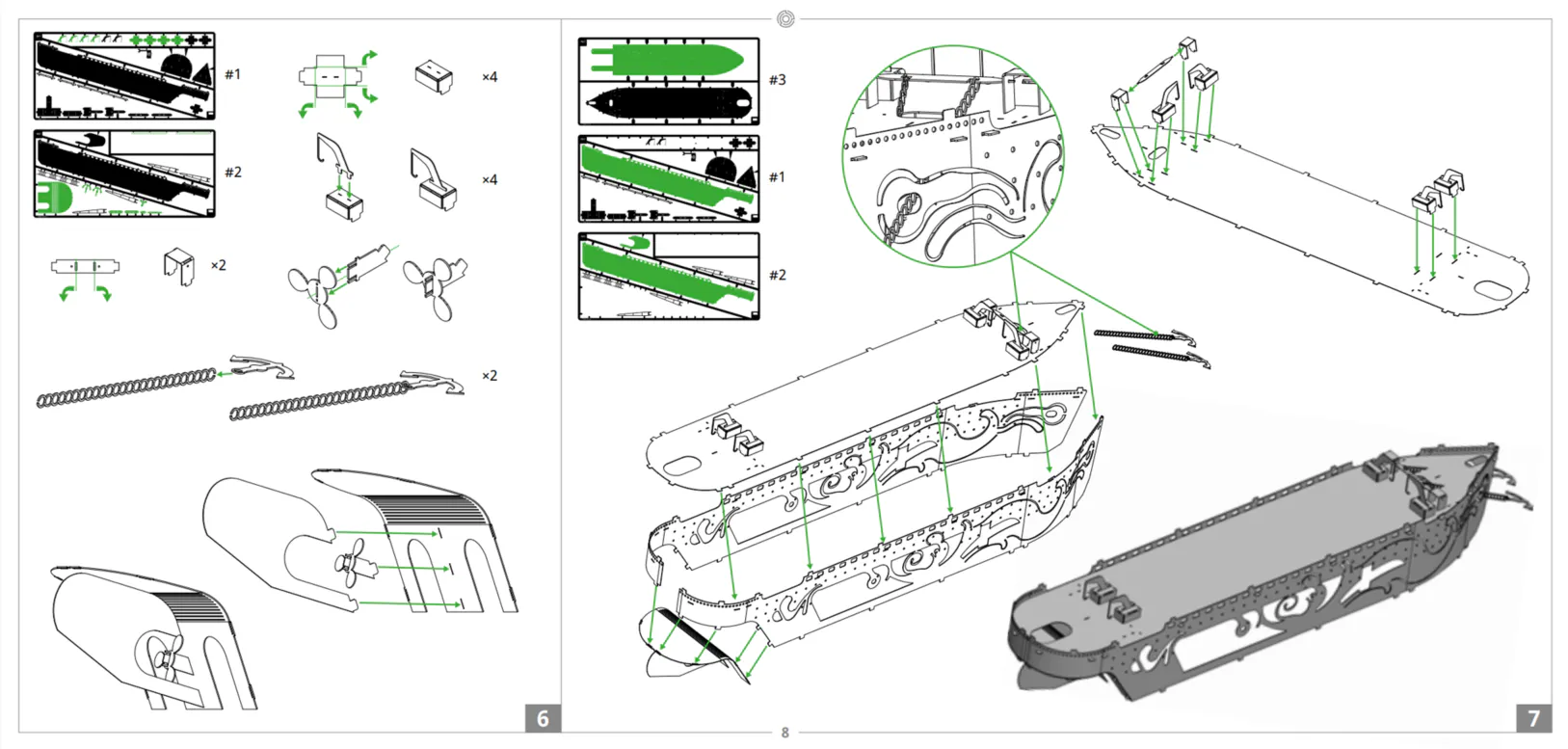 #1

#2

×4

×4

×2

×2

6

#3

#1

#2

7

8