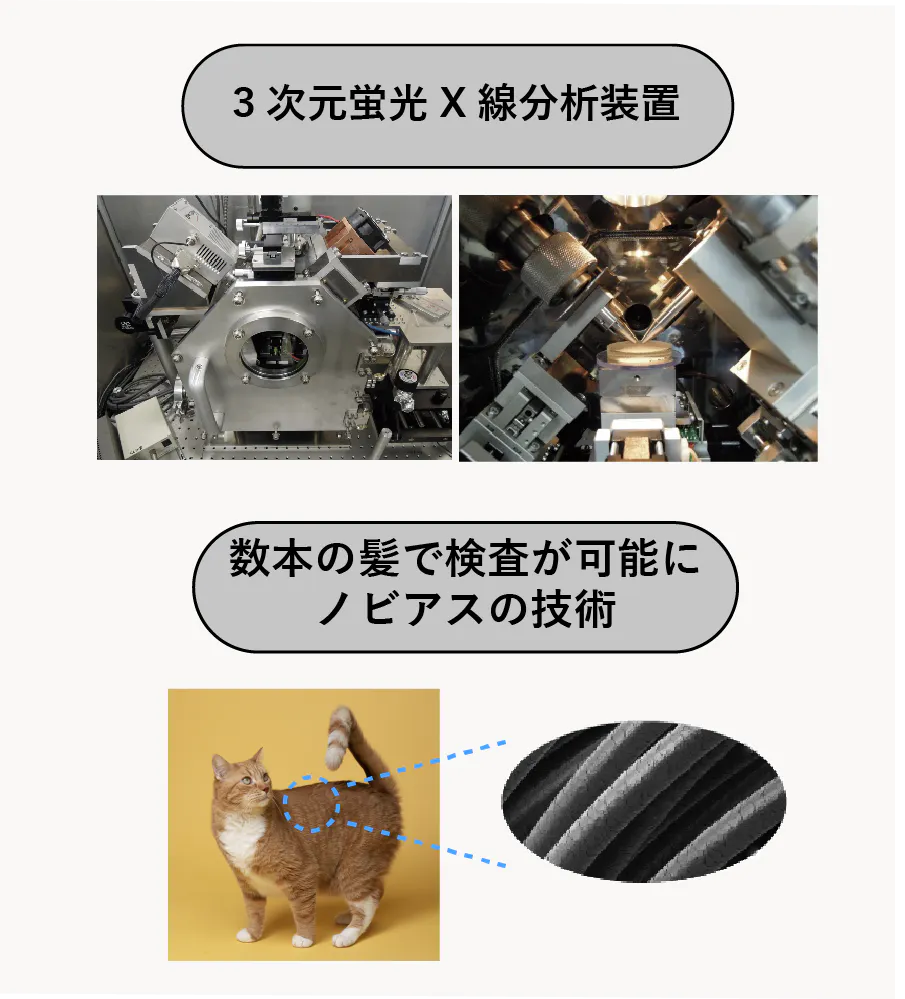 3 次元蛍光 X 線分析装置

数本の髪で検査が可能に
ノビアスの技術