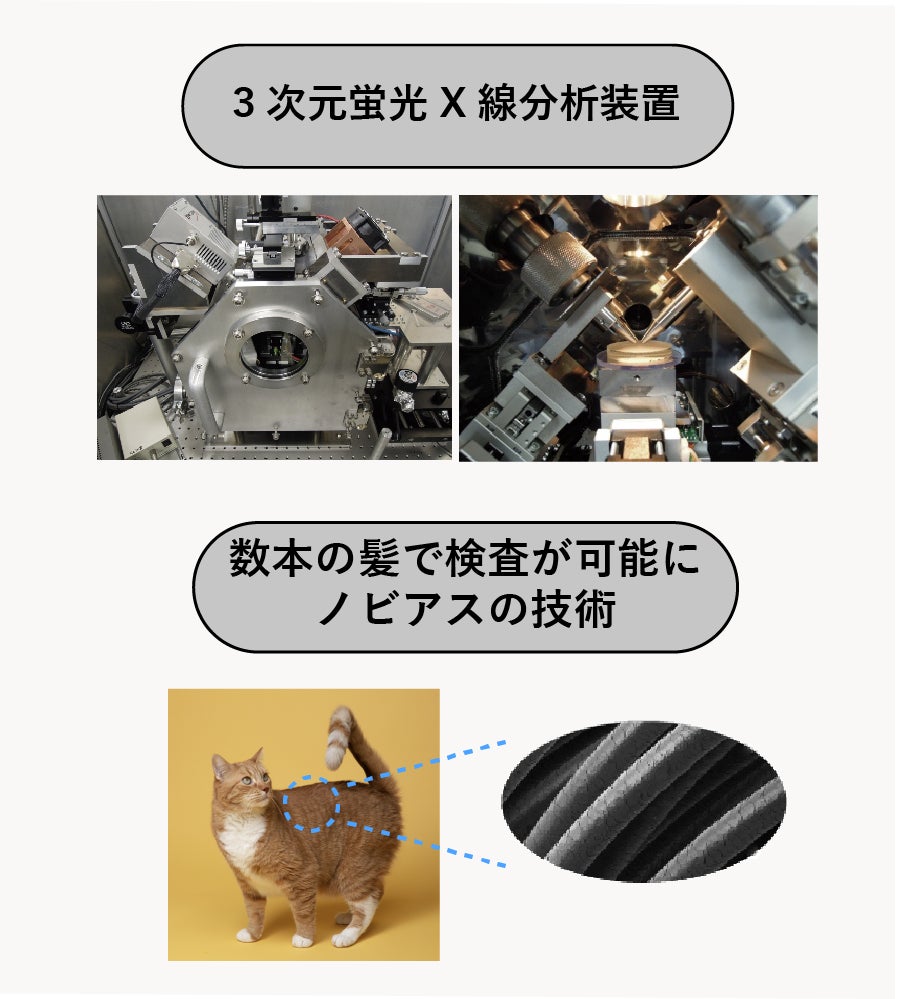 3 次元蛍光 X 線分析装置

数本の髪で検査が可能に
ノビアスの技術