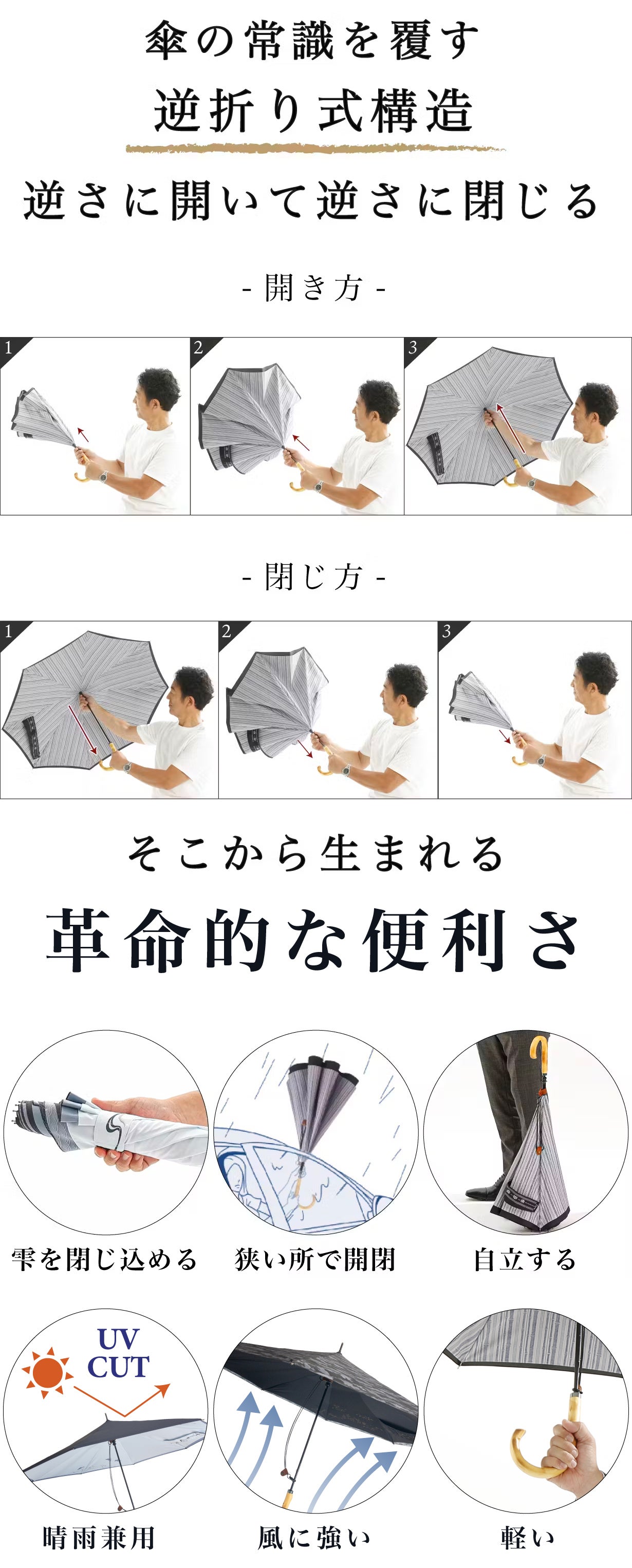 傘の常識を覆す
逆折り式構造

逆さに開いて逆さに閉じる

- 開き方 -

1

2

3

- 閉じ方 -

1

2

3

そこから生まれる

革命的な便利さ

雫を閉じ込める

狭い所で開閉

自立する

UV CUT

晴雨兼用

風に強い

軽い