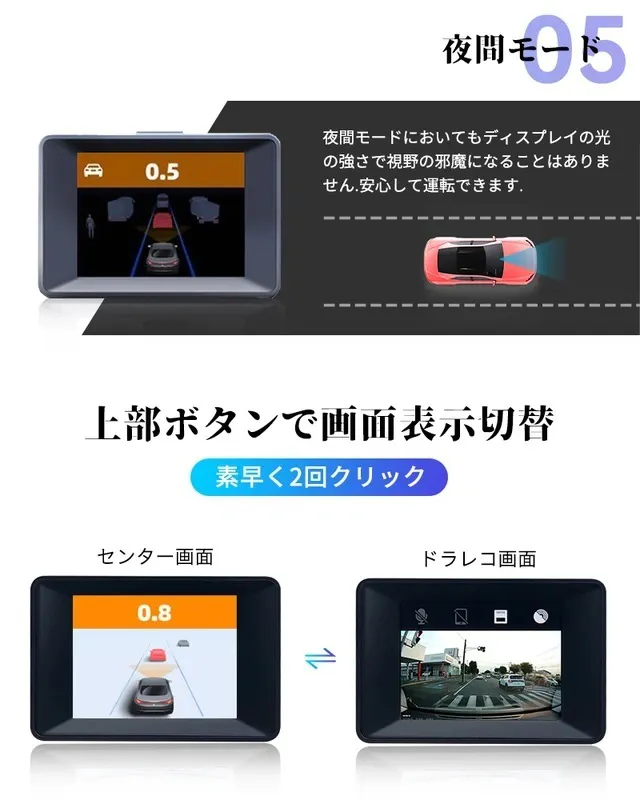 夜間モード 05

0.5

夜間モードにおいてもディスプレイの光の強さで視野の邪魔になることはありません.安心して運転できます.

上部ボタンで画面表示切替

素早く2回クリック

センター画面

0.8

ドラレコ画面