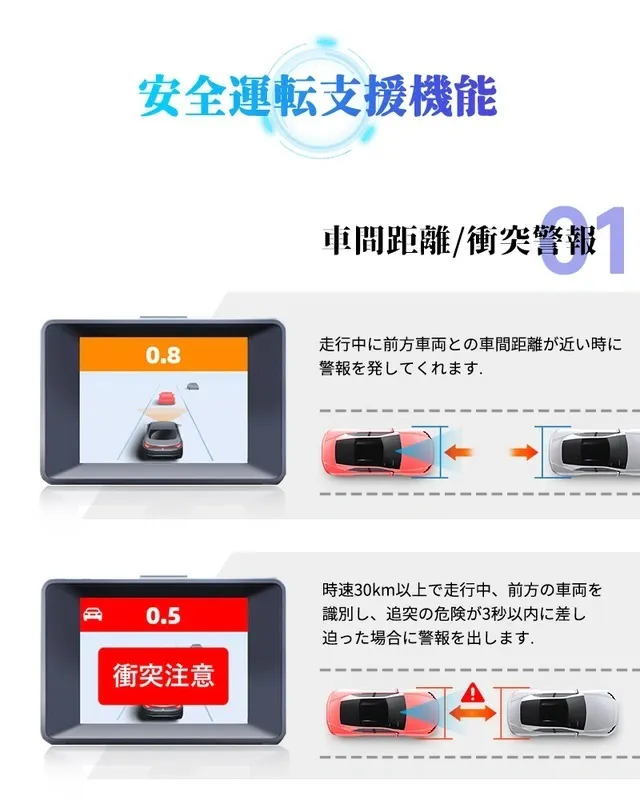 安全運転支援機能

車間距離/衝突警報 01

0.8

走行中に前方車両との車間距離が近い時に警報を発してくれます.

0.5

衝突注意

時速30km以上で走行中、前方の車両を識別し、追突の危険が3秒以内に差し迫った場合に警報を出します.