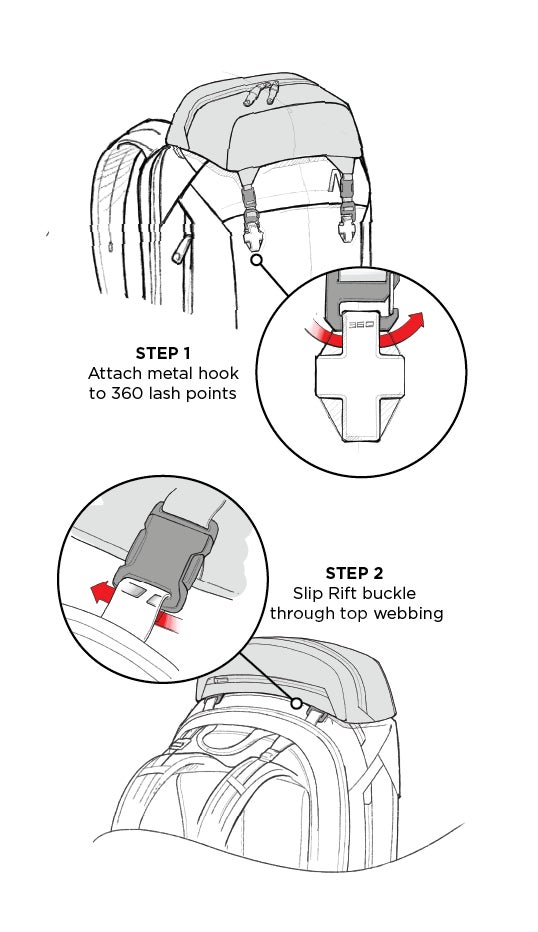 STEP 1
Attach metal hook to 360 lash points

360

STEP 2
Slip Rift buckle through top webbing