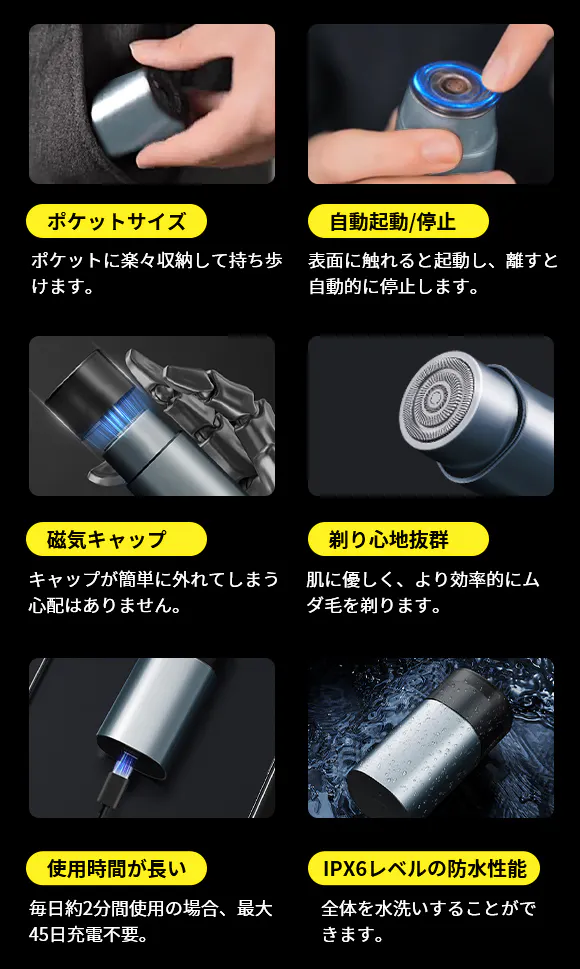 ポケットサイズ

ポケットに楽々収納して持ち歩けます。

自動起動/停止

表面に触れると起動し、離すと自動的に停止します。

磁気キャップ

キャップが簡単に外れてしまう心配はありません。

剃り心地抜群

肌に優しく、より効率的にムダ毛を剃ります。

使用時間が長い

毎日約2分間使用の場合、最大45日充電不要。

IPX6レベルの防水性能

全体を水洗いすることができます。