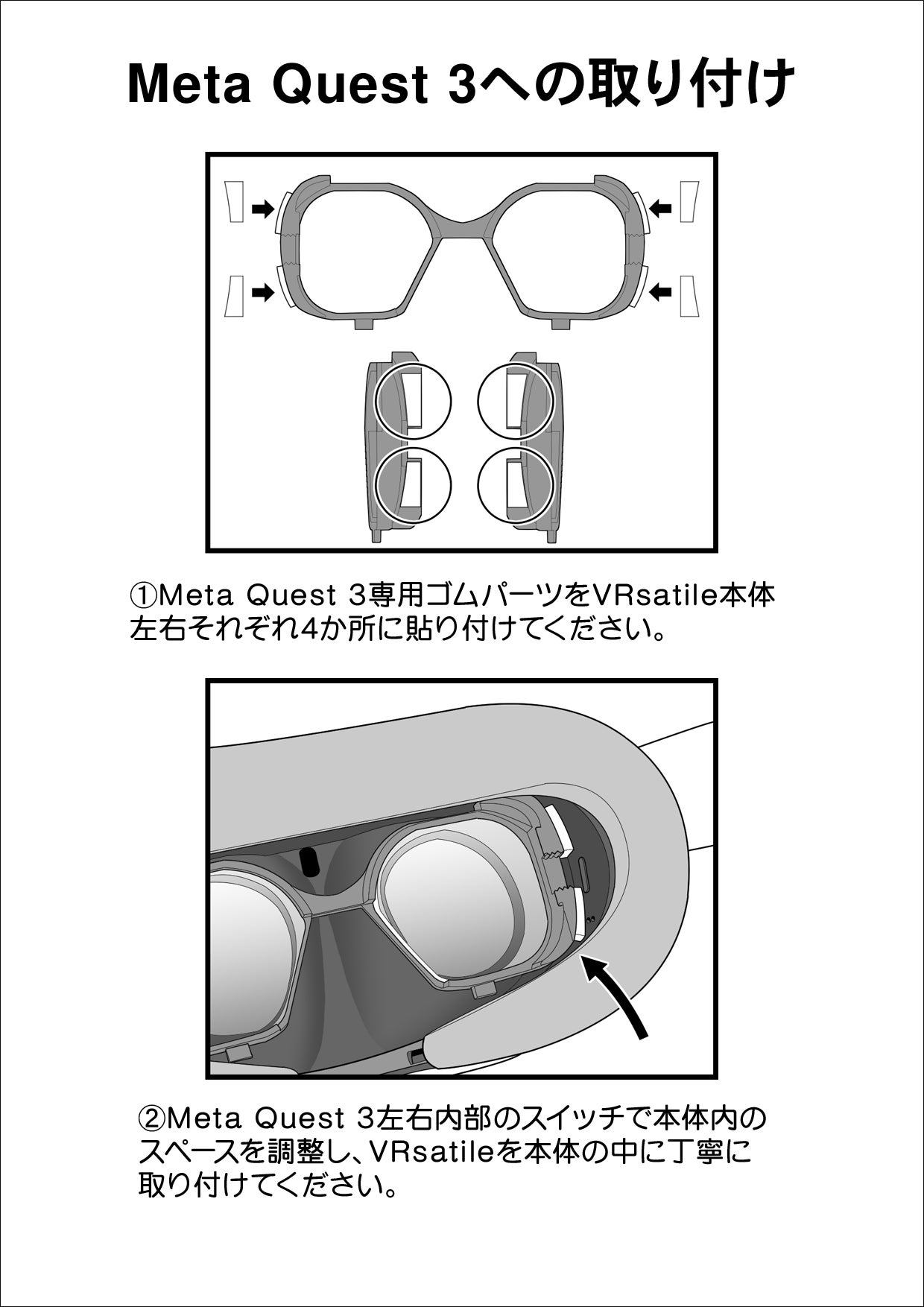 Meta Quest 3への取り付け

①Meta Quest 3専用ゴムパーツをVRsatile本体左右それぞれ4か所に貼り付けてください。

②Meta Quest 3左右内部のスイッチで本体内のスペースを調整し、VRsatileを本体の中に丁寧に取り付けてください。