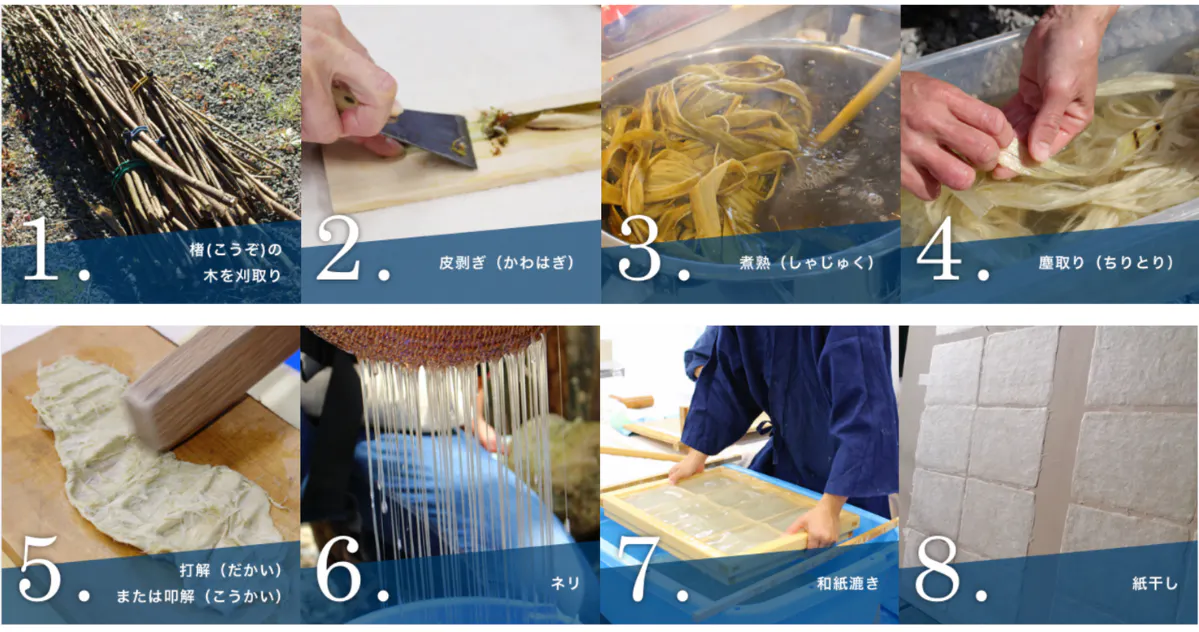 1. 楮(こうぞ)の木を刈取り

2. 皮剥ぎ（かわはぎ）

3. 煮熟（しゃじゅく）

4. 塵取り（ちりとり）

5. 打解（だかい）または叩解（こうかい）

6. ネリ

7. 和紙漉き

8. 紙干し