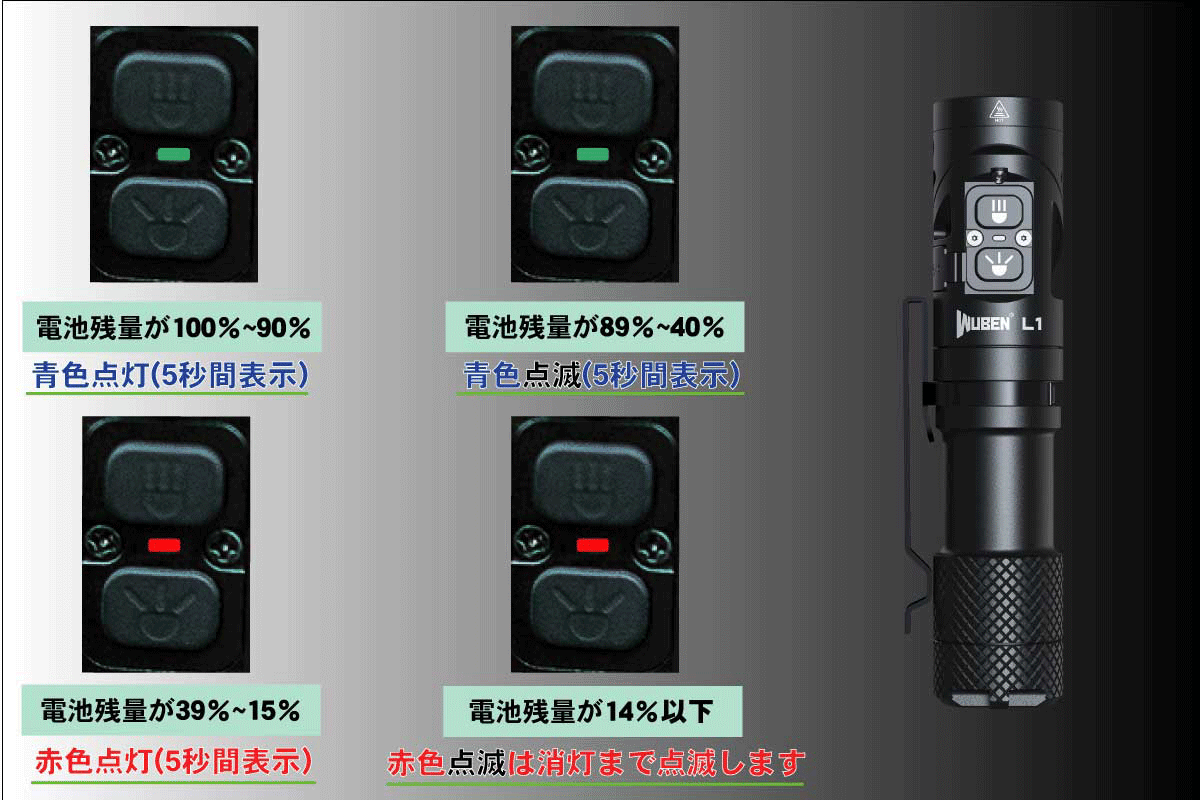 電池残量が100%~90%
青色点灯(5秒間表示)

電池残量が89%~40%
青色点滅(5秒間表示)

電池残量が39%~15%
赤色点灯(5秒間表示)

電池残量が14%以下
赤色点滅は消灯まで点滅します

WUBEN L1