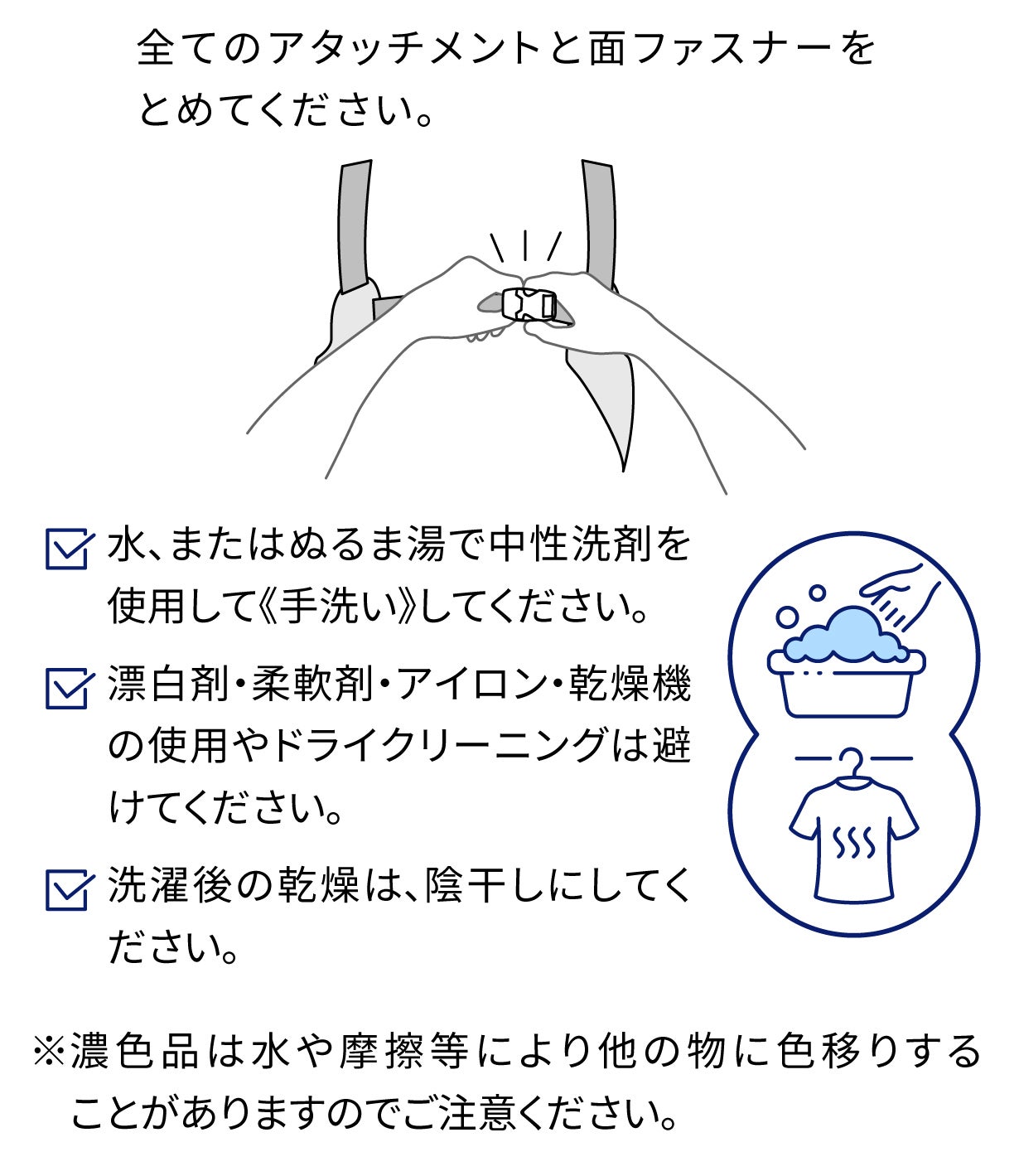 全てのアタッチメントと面ファスナーをとめてください。

水、またはぬるま湯で中性洗剤を使用して《手洗い》してください。

漂白剤・柔軟剤・アイロン・乾燥機の使用やドライクリーニングは避けてください。

洗濯後の乾燥は、陰干しにしてください。

※濃色品は水や摩擦等により他の物に色移りすることがありますのでご注意ください。