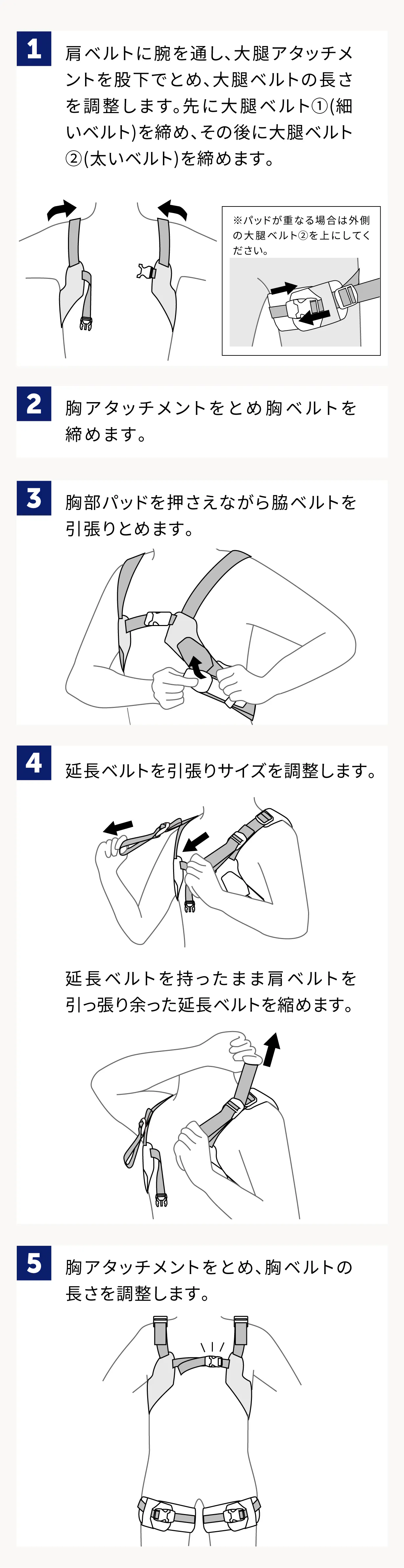 1

肩ベルトに腕を通し、大腿アタッチメントを股下でとめ、大腿ベルトの長さを調整します。先に大腿ベルト①(細いベルト)を締め、その後に大腿ベルト②(太いベルト)を締めます。

※パッドが重なる場合は外側の大腿ベルト②を上にしてください。

2

胸アタッチメントをとめ胸ベルトを締めます。

3

胸部パッドを押さえながら脇ベルトを引張りとめます。

4

延長ベルトを引張りサイズを調整します。

延長ベルトを持ったまま肩ベルトを引っ張り余った延長ベルトを縮めます。

5

胸アタッチメントをとめ、胸ベルトの長さを調整します。