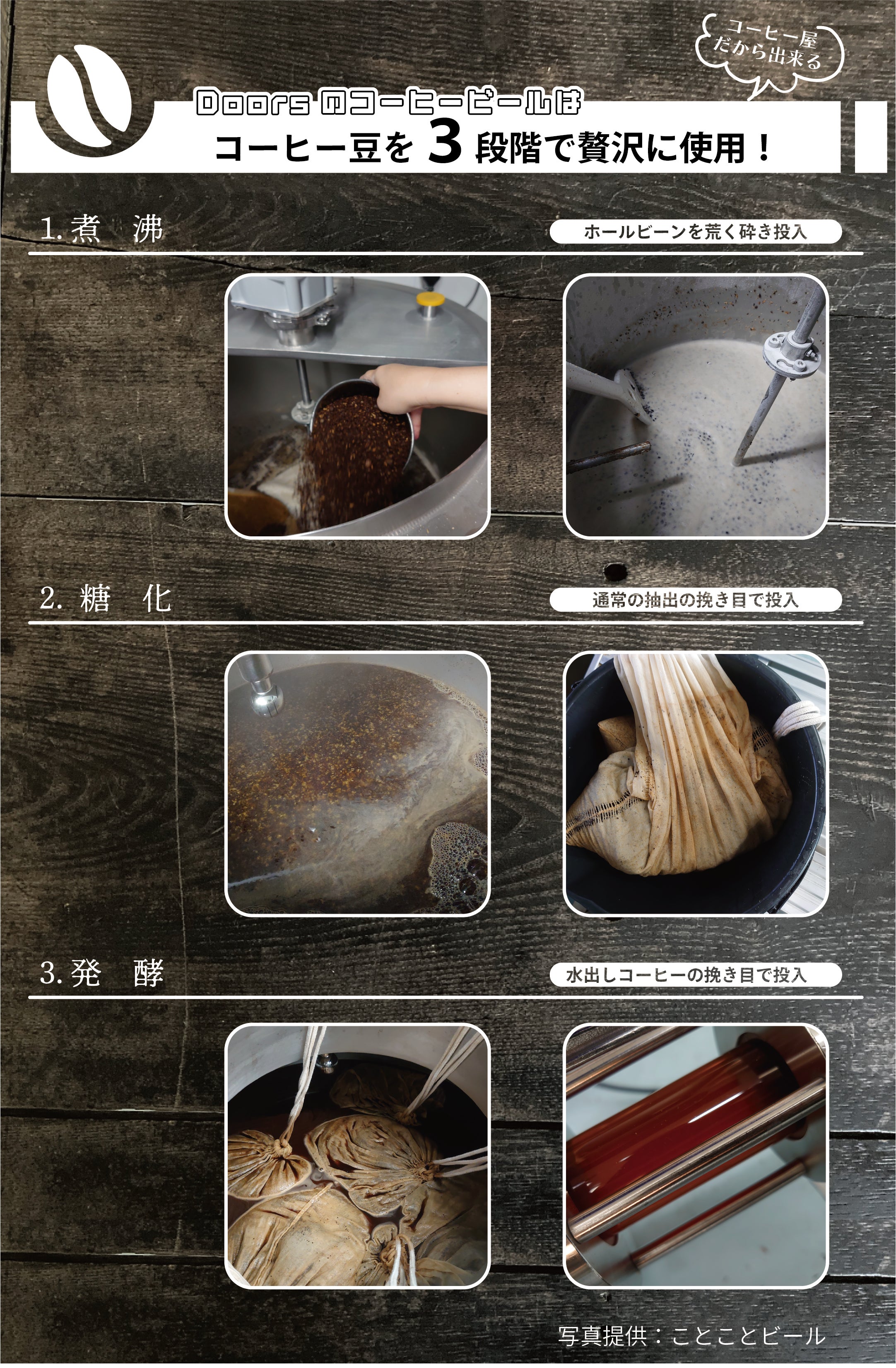 コーヒー屋だから出来る

Doors のコーヒービールは
コーヒー豆を 3 段階で贅沢に使用！

1. 煮　沸

ホールビーンを荒く砕き投入

2. 糖　化

通常の抽出の挽き目で投入

3. 発　酵

水出しコーヒーの挽き目で投入

写真提供：ことことビール