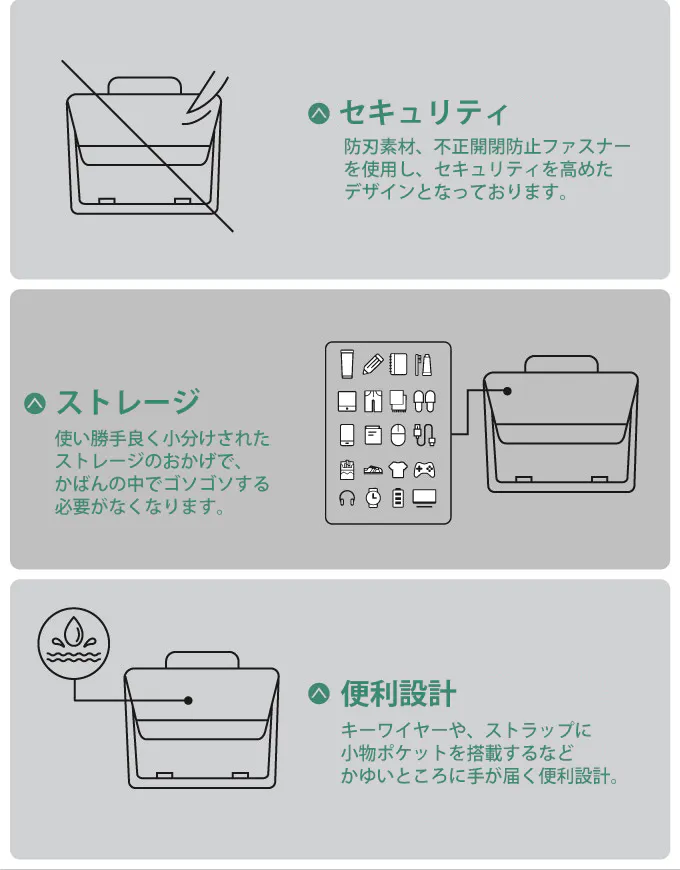 セキュリティ
防刃素材、不正開閉防止ファスナーを使用し、セキュリティを高めたデザインとなっております。

ストレージ
使い勝手良く小分けされたストレージのおかげで、かばんの中でゴソゴソする必要がなくなります。

便利設計
キーワイヤーや、ストラップに小物ポケットを搭載するなどかゆいところに手が届く便利設計。