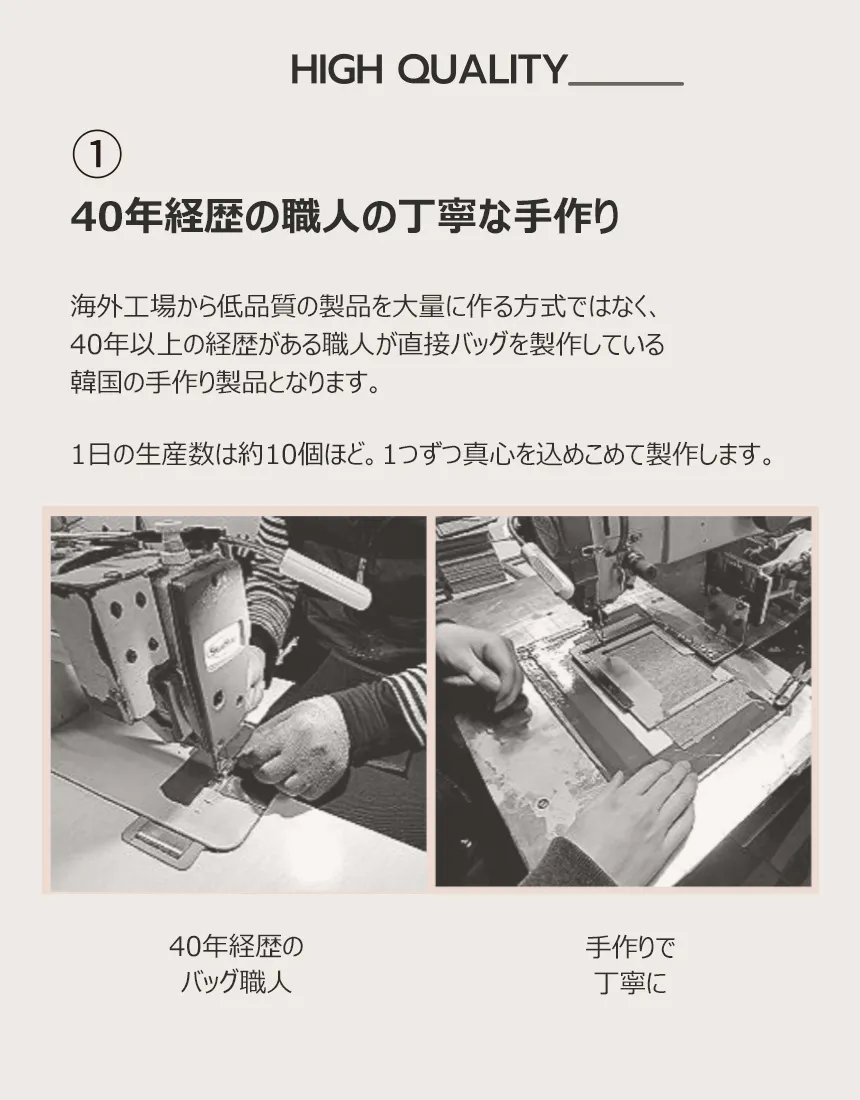 HIGH QUALITY

①
40年経歴の職人の丁寧な手作り

海外工場から低品質の製品を大量に作る方式ではなく、
40年以上の経歴がある職人が直接バッグを製作している
韓国の手作り製品となります。

1日の生産数は約10個ほど。1つずつ真心を込めこめて製作します。

40年経歴の
バッグ職人

手作りで
丁寧に