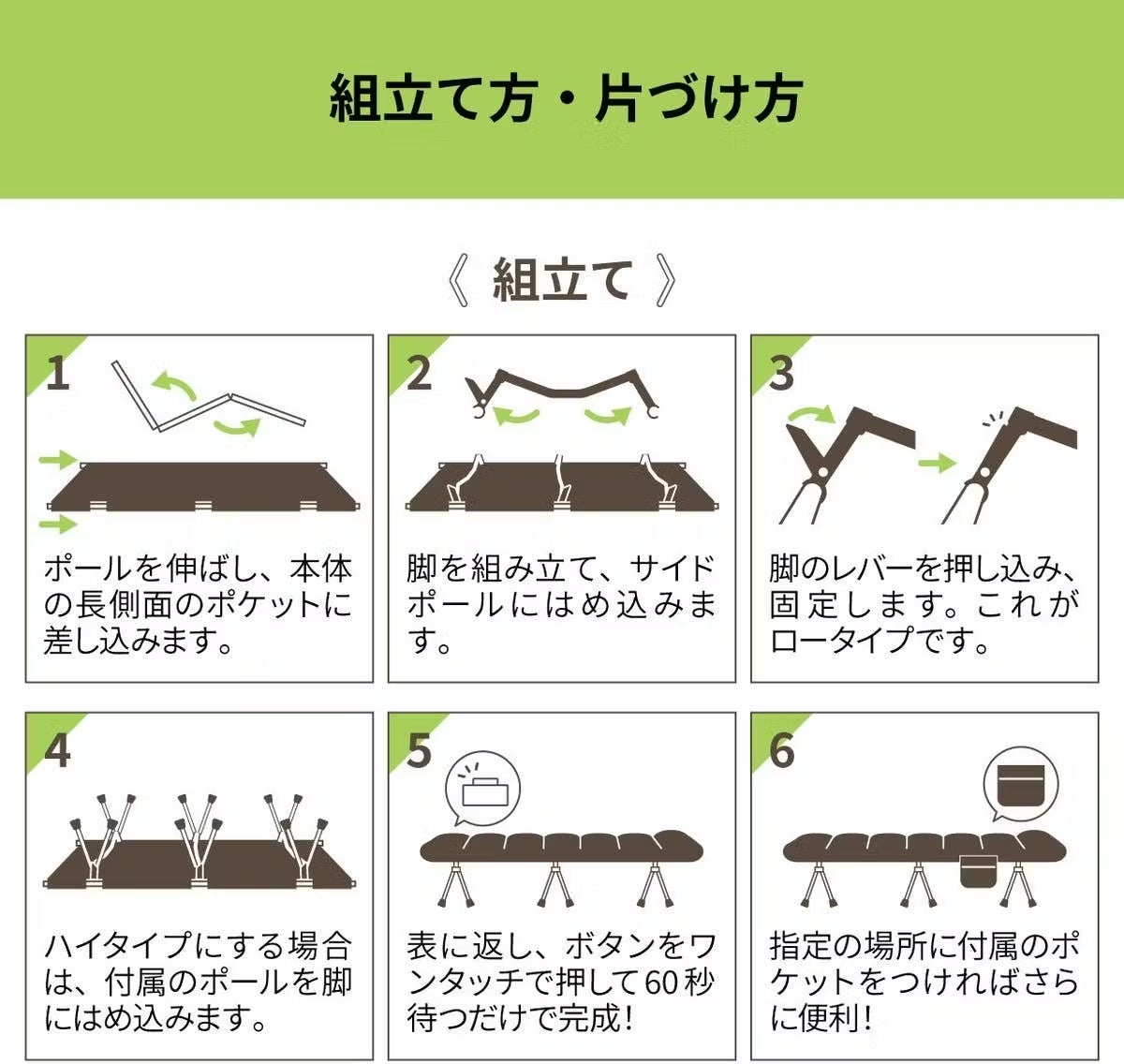 組立て方・片づけ方

《 組立て 》

1

ポールを伸ばし、本体の長側面のポケットに差し込みます。

2

脚を組み立て、サイドポールにはめ込みます。

3

脚のレバーを押し込み、固定します。これがロータイプです。

4

ハイタイプにする場合は、付属のポールを脚にはめ込みます。

5

表に返し、ボタンをワンタッチで押して60秒待つだけで完成！

6

指定の場所に付属のポケットをつければさらに便利！