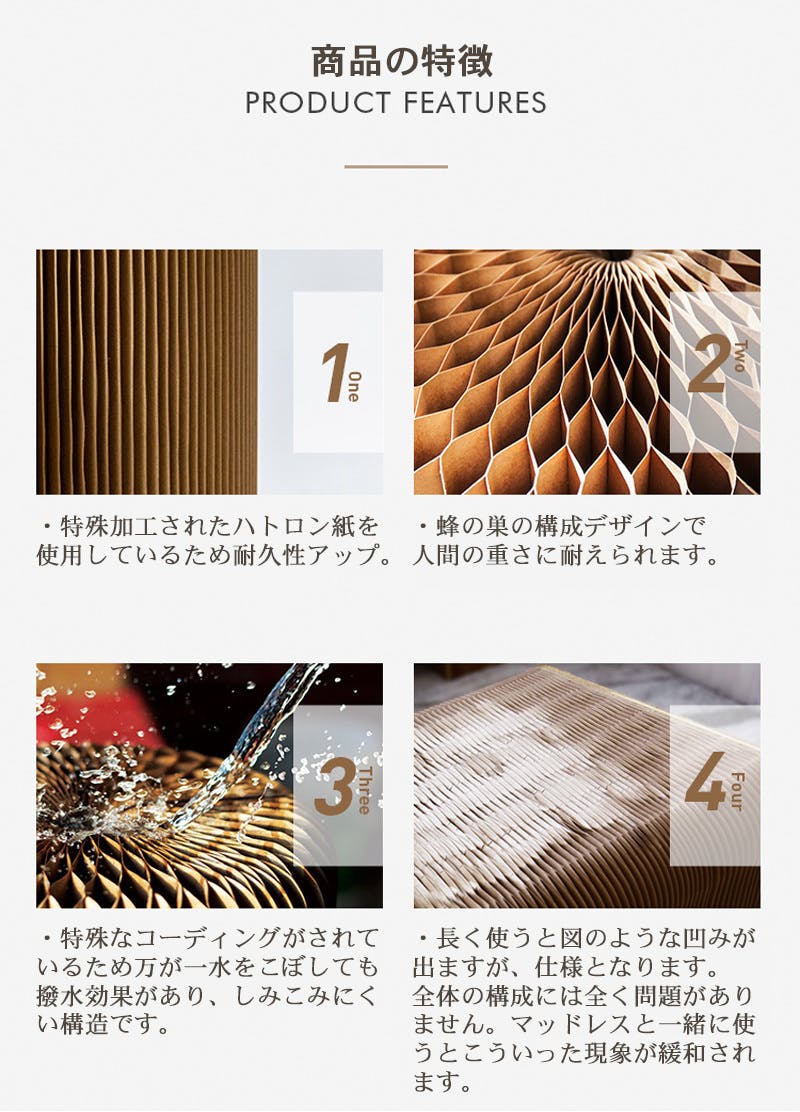 商品の特徴
PRODUCT FEATURES

1 One

・特殊加工されたハトロン紙を使用しているため耐久性アップ。

2 Two

・蜂の巣の構成デザインで人間の重さに耐えられます。

3 Three

・特殊なコーディングがされているため万が一水をこぼしても撥水効果があり、しみこみにくい構造です。

4 Four

・長く使うと図のような凹みが出ますが、仕様となります。全体の構成には全く問題がありません。マッドレスと一緒に使うとこういった現象が緩和されます。