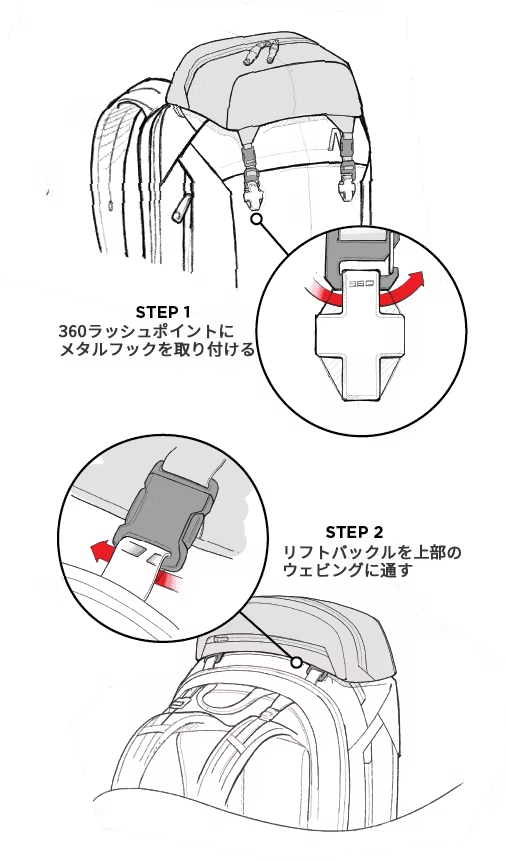 STEP 1
360ラッシュポイントに
メタルフックを取り付ける

360

STEP 2
リフトバックルを上部の
ウェビングに通す