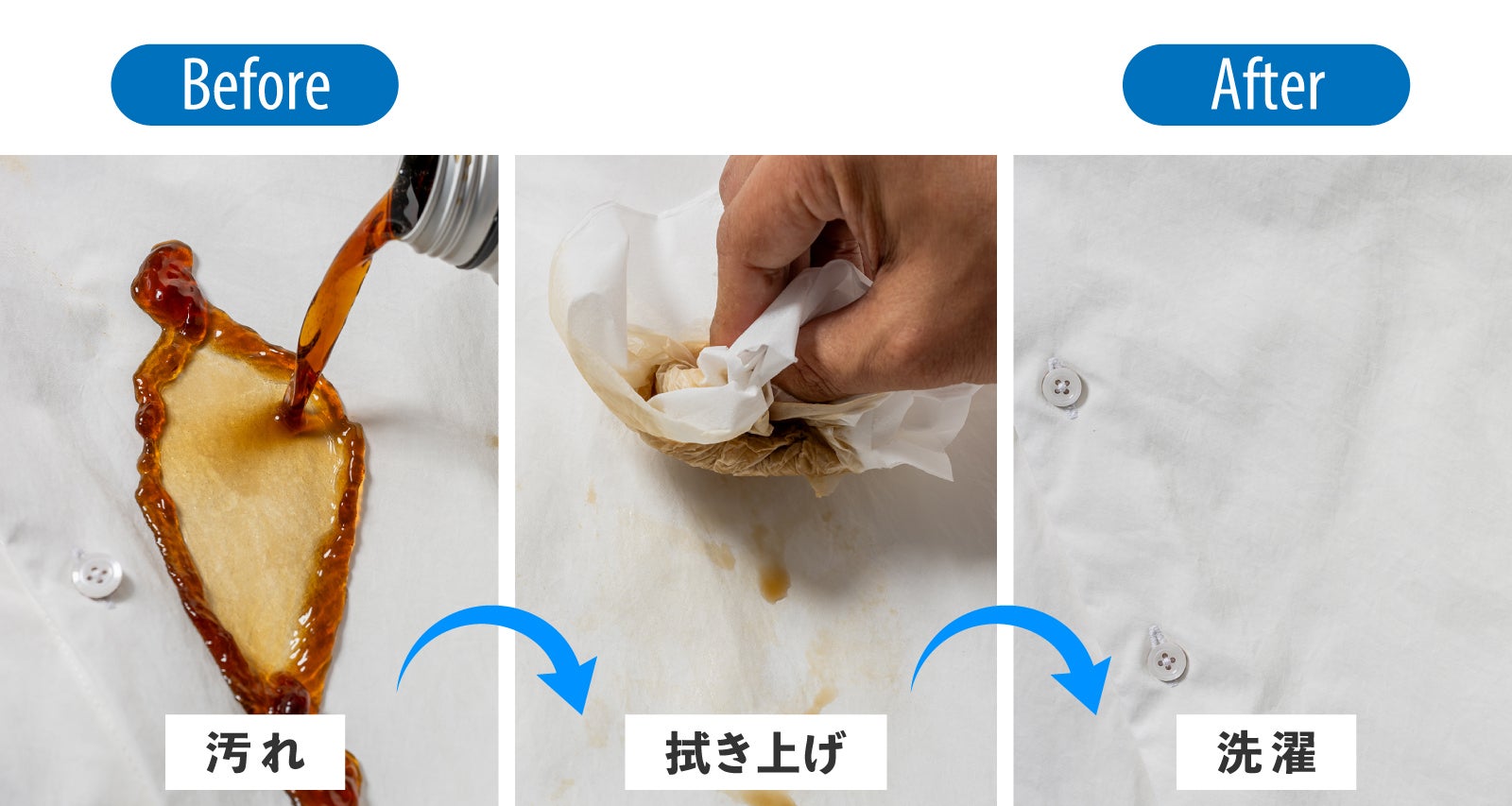 Before

After

汚れ

拭き上げ

洗濯