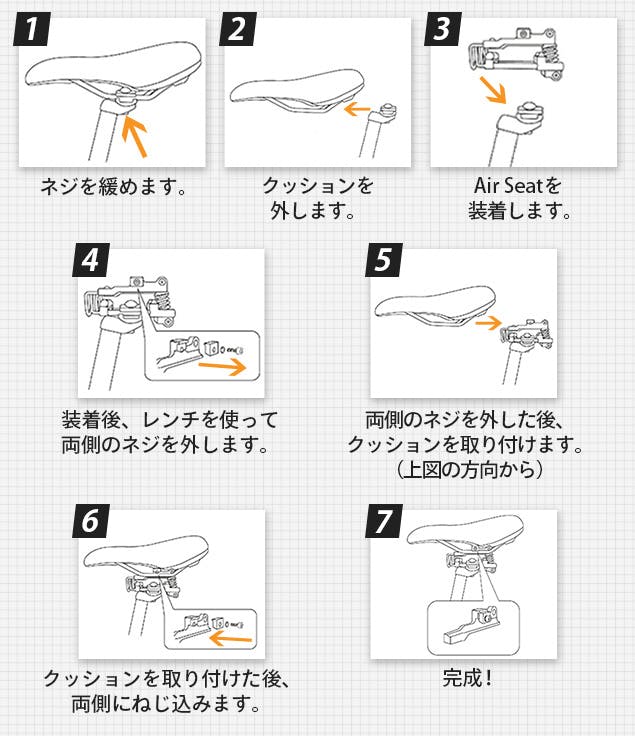 1
ネジを緩めます。

2
クッションを外します。

3
Air Seatを装着します。

4
装着後、レンチを使って両側のネジを外します。

5
両側のネジを外した後、クッションを取り付けます。（上図の方向から）

6
クッションを取り付けた後、両側にねじ込みます。

7
完成！