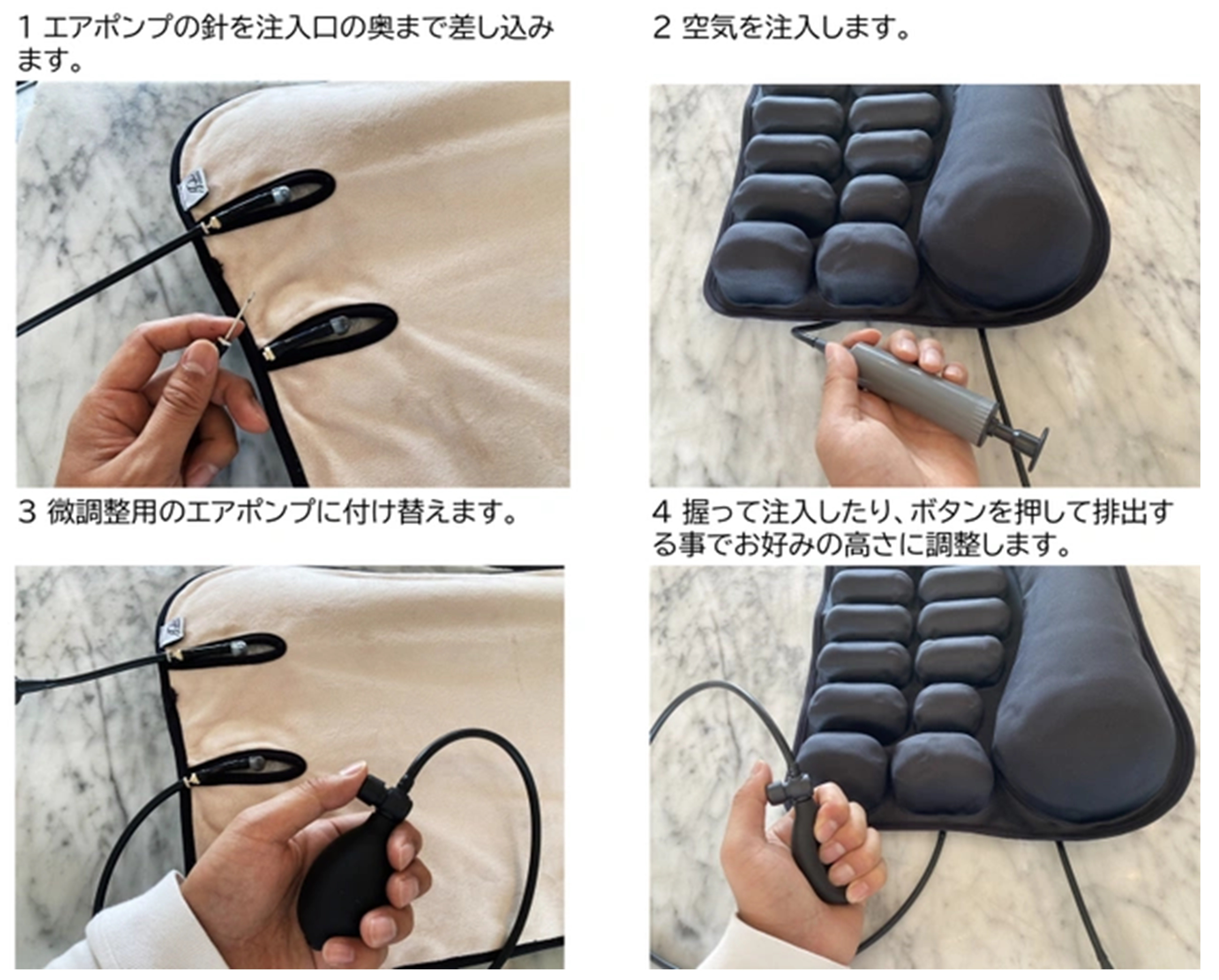 1 エアポンプの針を注入口の奥まで差し込みます。

2 空気を注入します。

3 微調整用のエアポンプに付け替えます。

4 握って注入したり、ボタンを押して排出する事でお好みの高さに調整します。