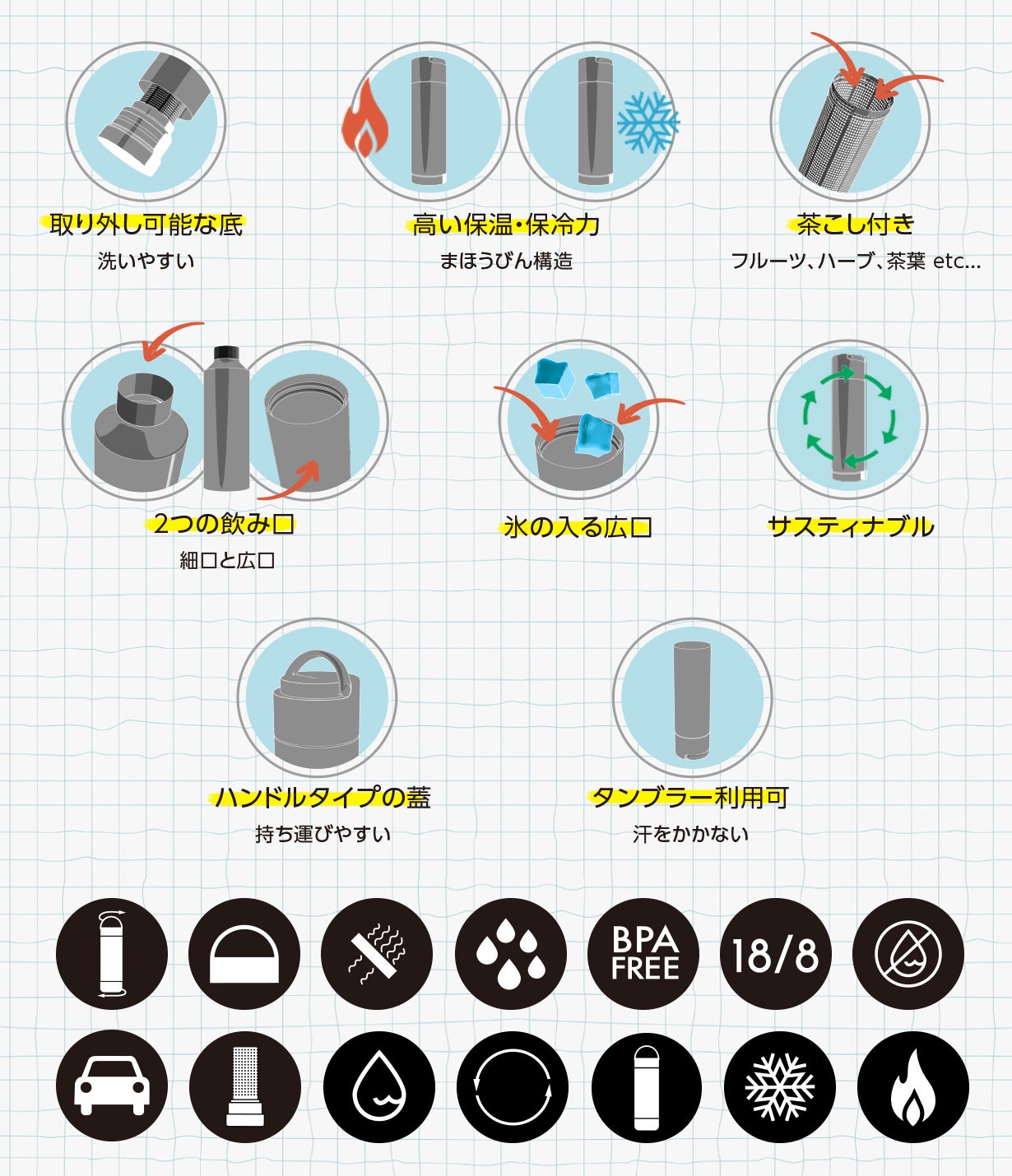 取り外し可能な底
洗いやすい

高い保温・保冷力
まほうびん構造

茶こし付き
フルーツ、ハーブ、茶葉 etc...

2つの飲み口
細口と広口

氷の入る広口

サスティナブル

ハンドルタイプの蓋
持ち運びやすい

タンブラー利用可
汗をかかない

BPA FREE

18/8