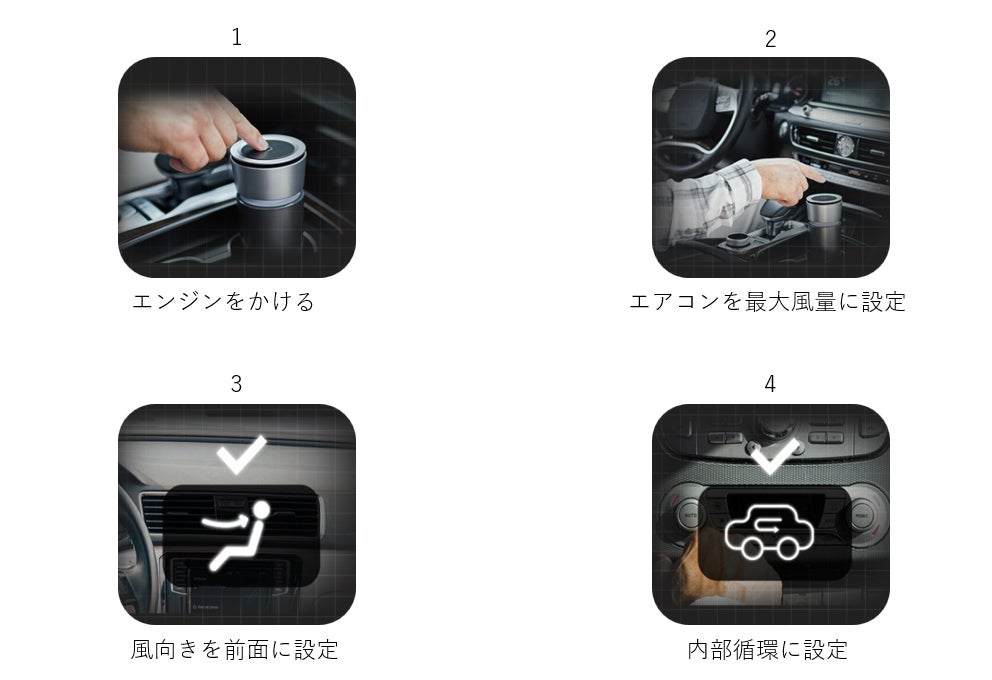 1

エンジンをかける

2

エアコンを最大風量に設定

3

風向きを前面に設定

4

内部循環に設定